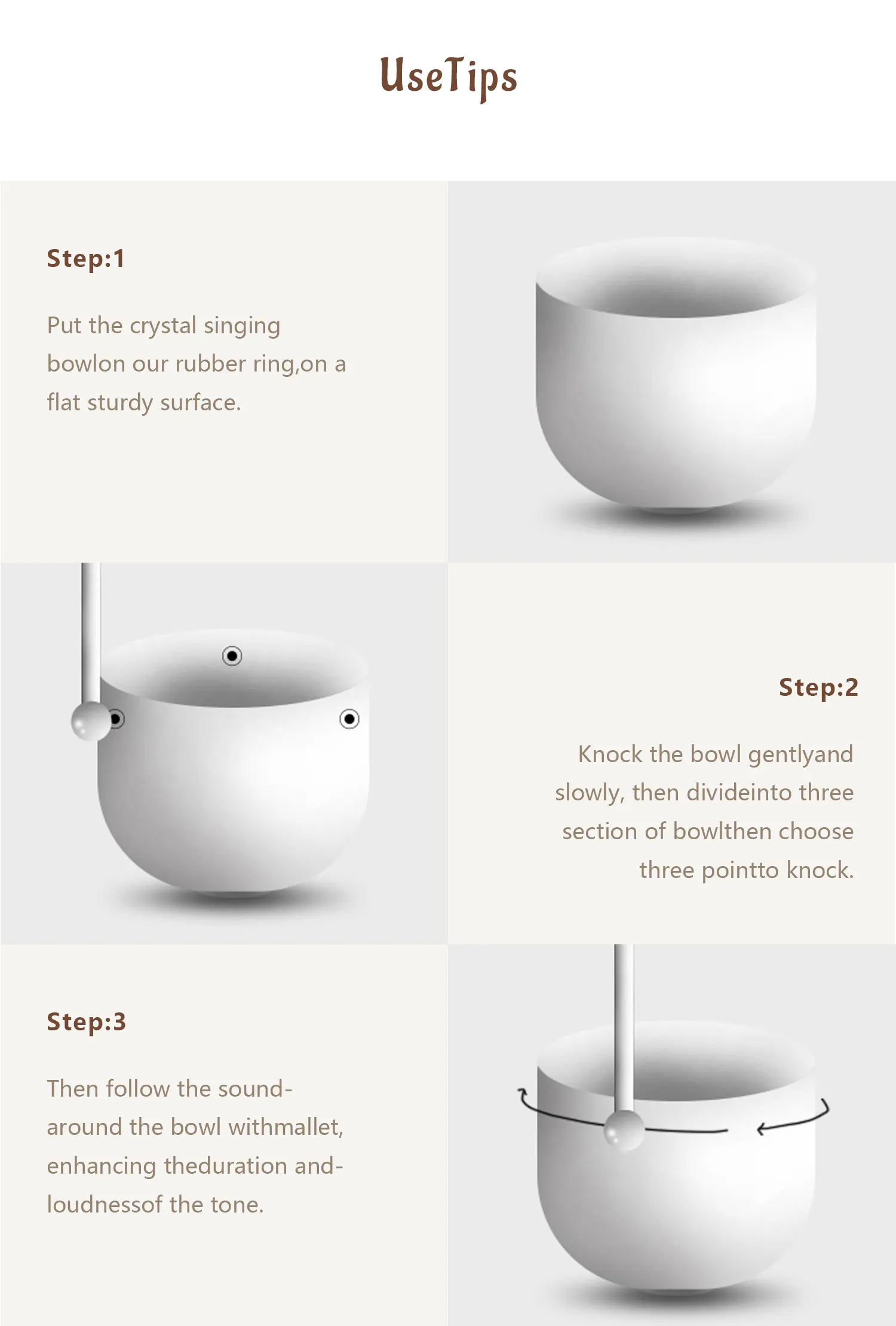 UseTips

Step:1

Put the crystal singing bowlon our rubber ring,on a flat sturdy surface.

Step:2

Knock the bowl gentlyand slowly, then divideinto three section of bowlthen choose three pointto knock.

Step:3

Then follow the sound-around the bowl withmallet, enhancing theduration and-loudnessof the tone.