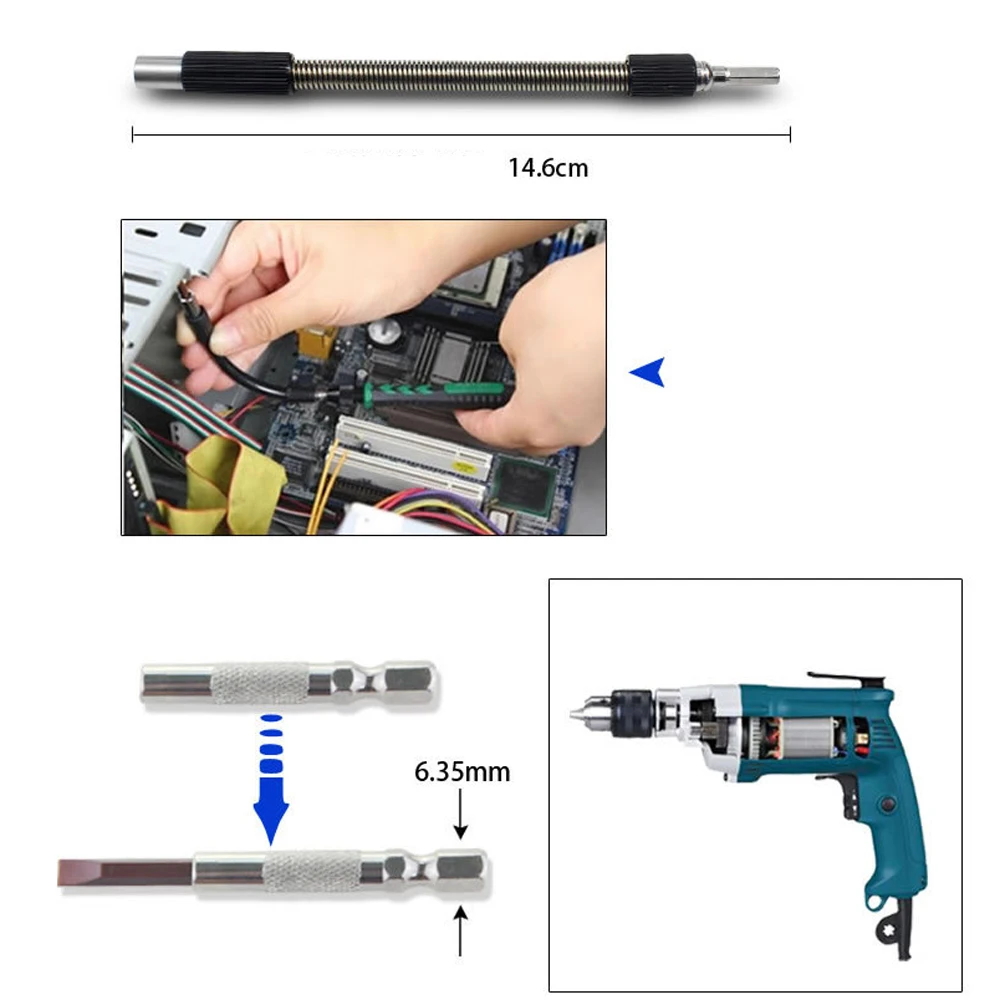 14.6cm

6.35mm