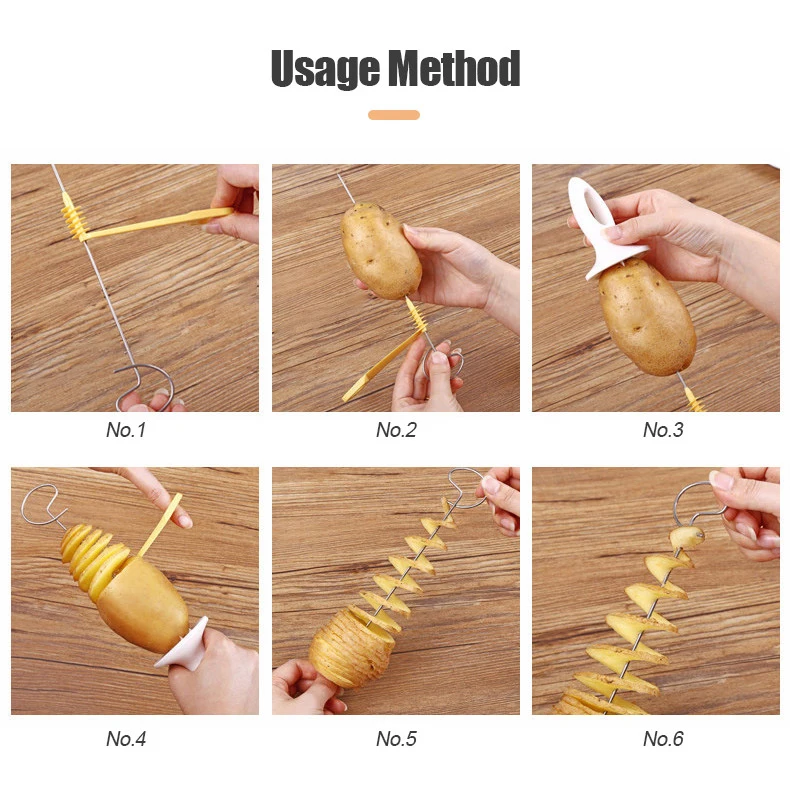 Usage Method

No.1

No.2

No.3

No.4

No.5

No.6