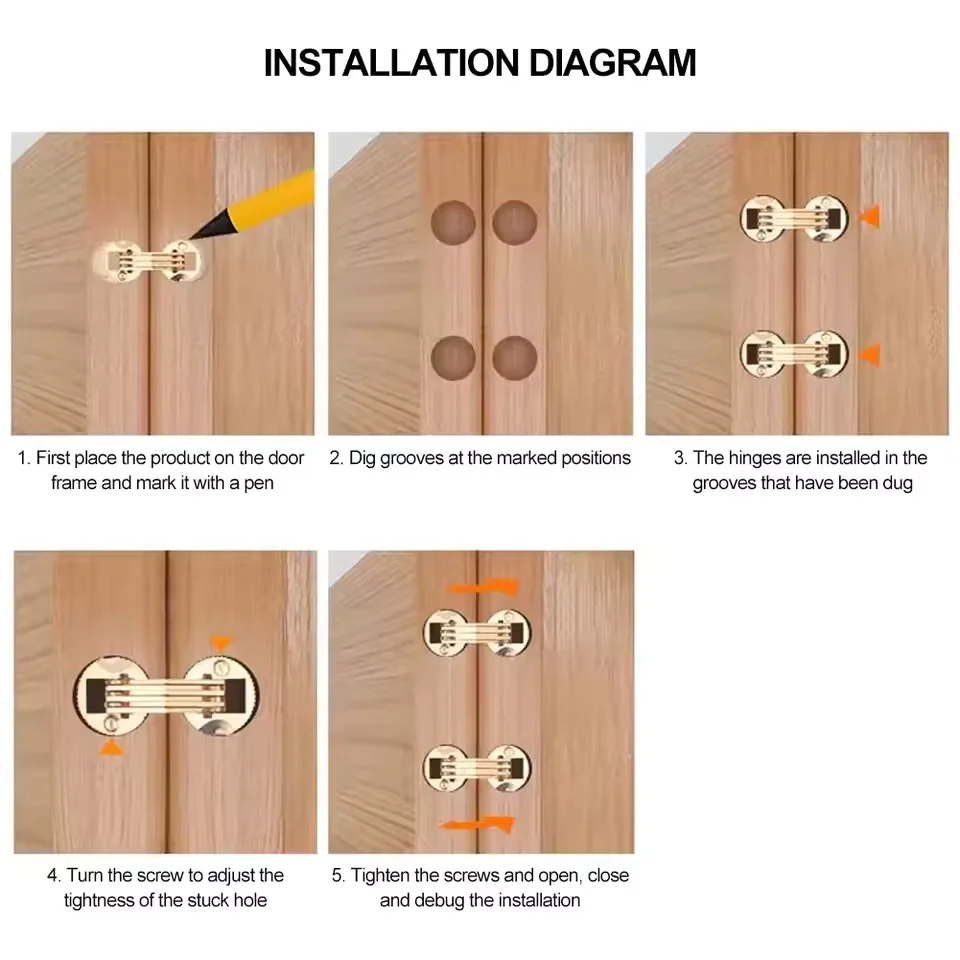 INSTALLATION DIAGRAM

1. First place the product on the door frame and mark it with a pen

2. Dig grooves at the marked positions

3. The hinges are installed in the grooves that have been dug

4. Turn the screw to adjust the tightness of the stuck hole

5. Tighten the screws and open, close and debug the installation