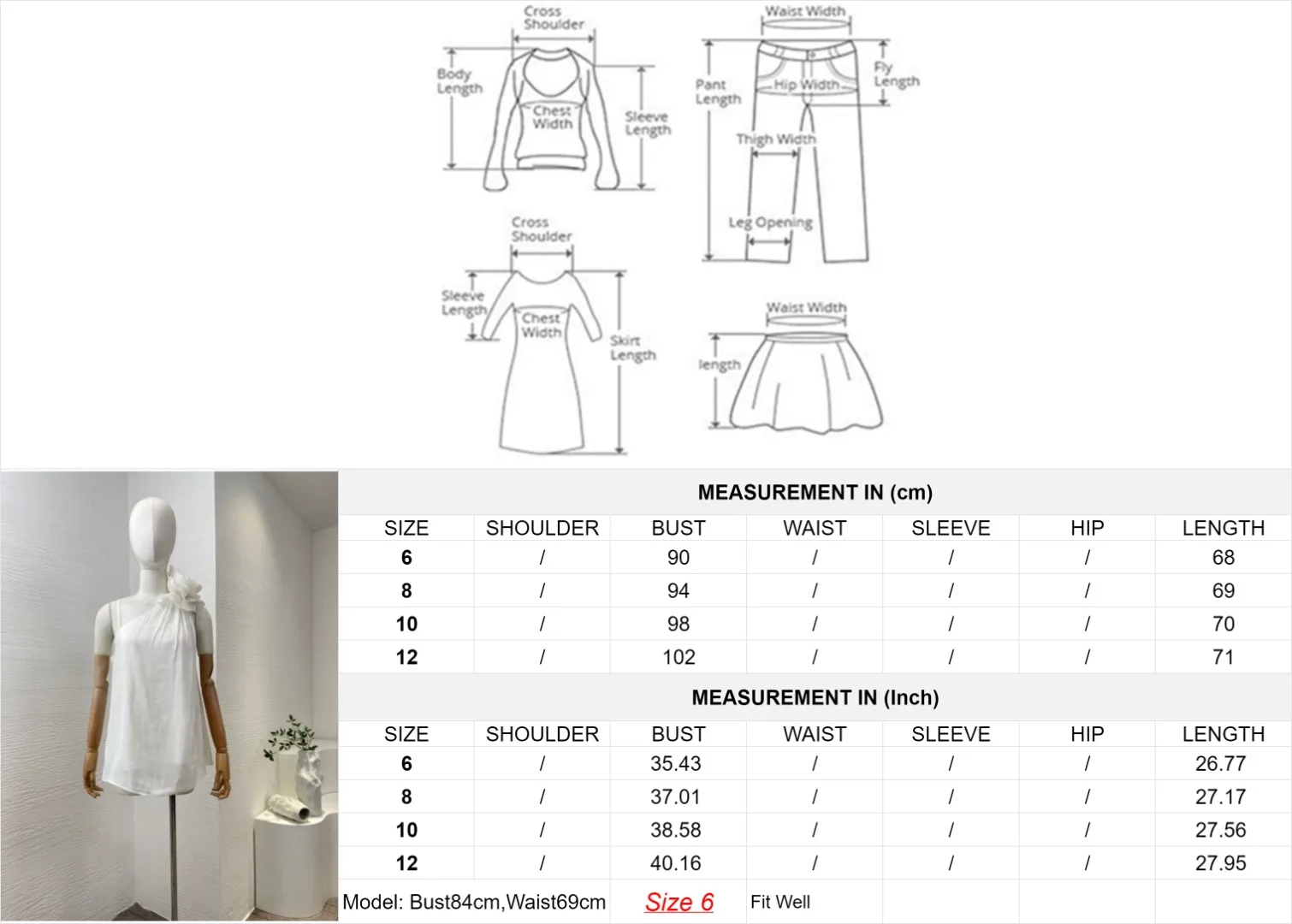 Cross Shoulder
Body Length
Chest Width
Sleeve Length

Waist Width
Pant Length
Hip Width
Fly Length
Thigh Width
Leg Opening

Cross Shoulder
Sleeve Length
Chest Width
Skirt Length

Waist Width
length

MEASUREMENT IN (cm)

| SIZE | SHOULDER | BUST | WAIST | SLEEVE | HIP | LENGTH |
|---|---|---|---|---|---|---|
| 6 | / | 90 | / | / | / | 68 |
| 8 | / | 94 | / | / | / | 69 |
| 10 | / | 98 | / | / | / | 70 |
| 12 | / | 102 | / | / | / | 71 |

MEASUREMENT IN (Inch)

| SIZE | SHOULDER | BUST | WAIST | SLEEVE | HIP | LENGTH |
|---|---|---|---|---|---|---|
| 6 | / | 35.43 | / | / | / | 26.77 |
| 8 | / | 37.01 | / | / | / | 27.17 |
| 10 | / | 38.58 | / | / | / | 27.56 |
| 12 | / | 40.16 | / | / | / | 27.95 |

Model: Bust84cm,Waist69cm Size 6 Fit Well