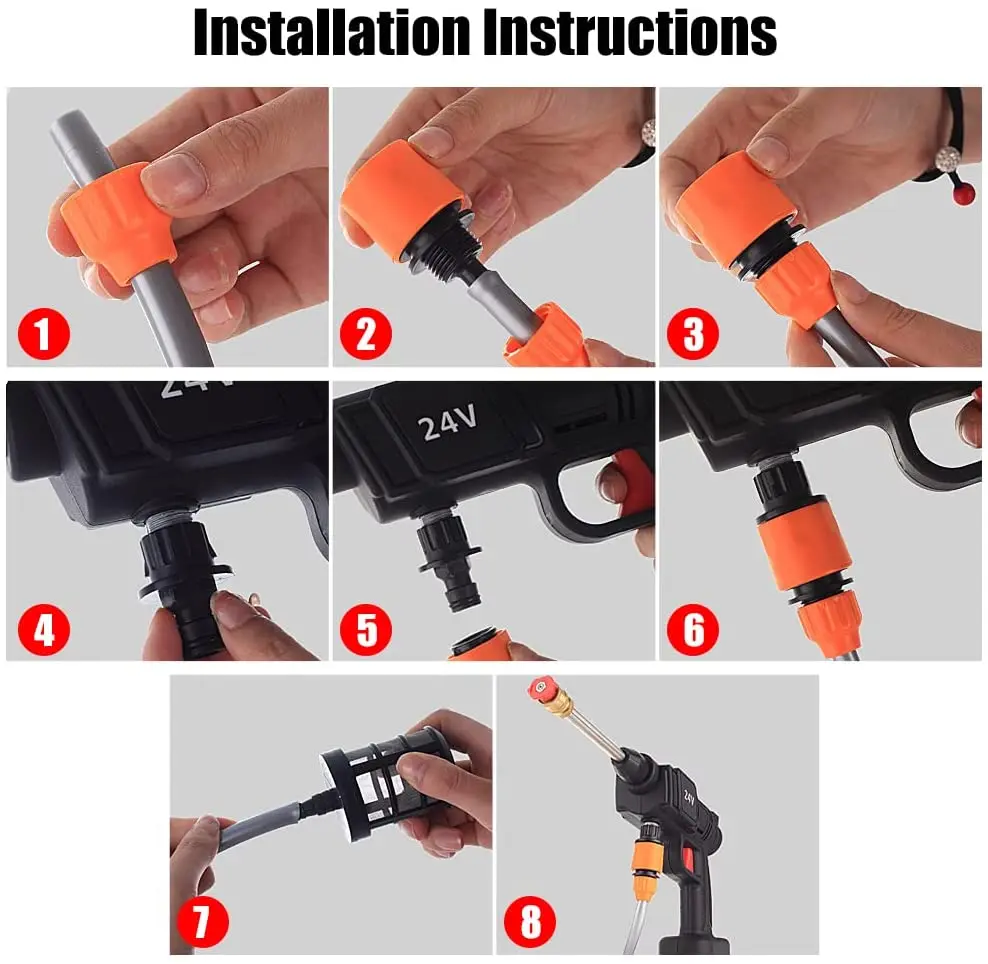 Installation Instructions

1

2

3

24V

4

24V

5

6

7

24V

8