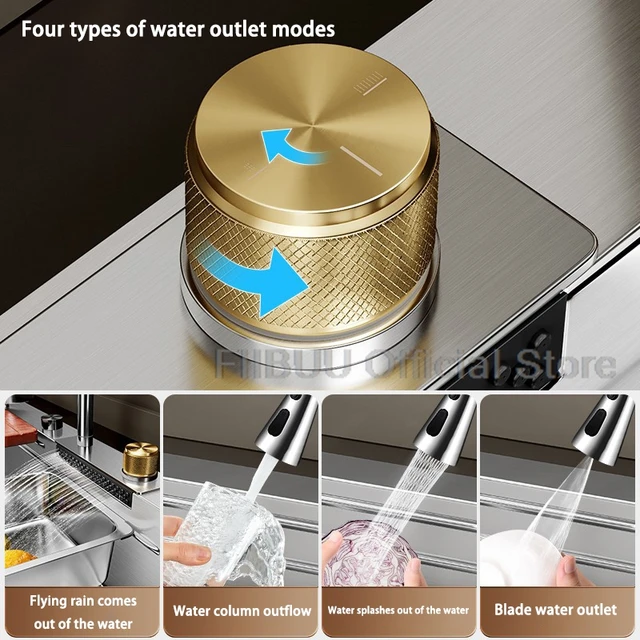 Four types of water outlet modes

FIIBUU Official Store

Flying rain comes out of the water

Water column outflow

Water splashes out of the water

Blade water outlet