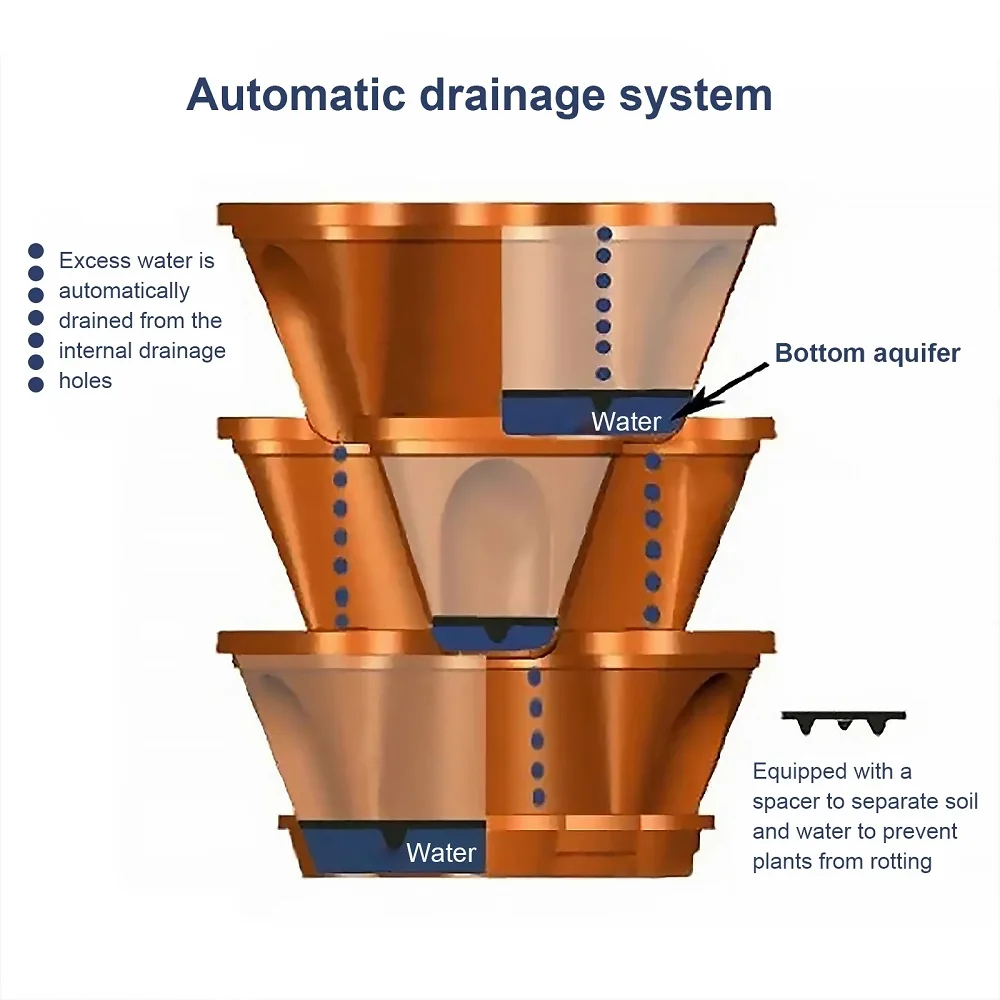 Automatic drainage system

Excess water is automatically drained from the internal drainage holes

Bottom aquifer

Water

Water

Equipped with a spacer to separate soil and water to prevent plants from rotting