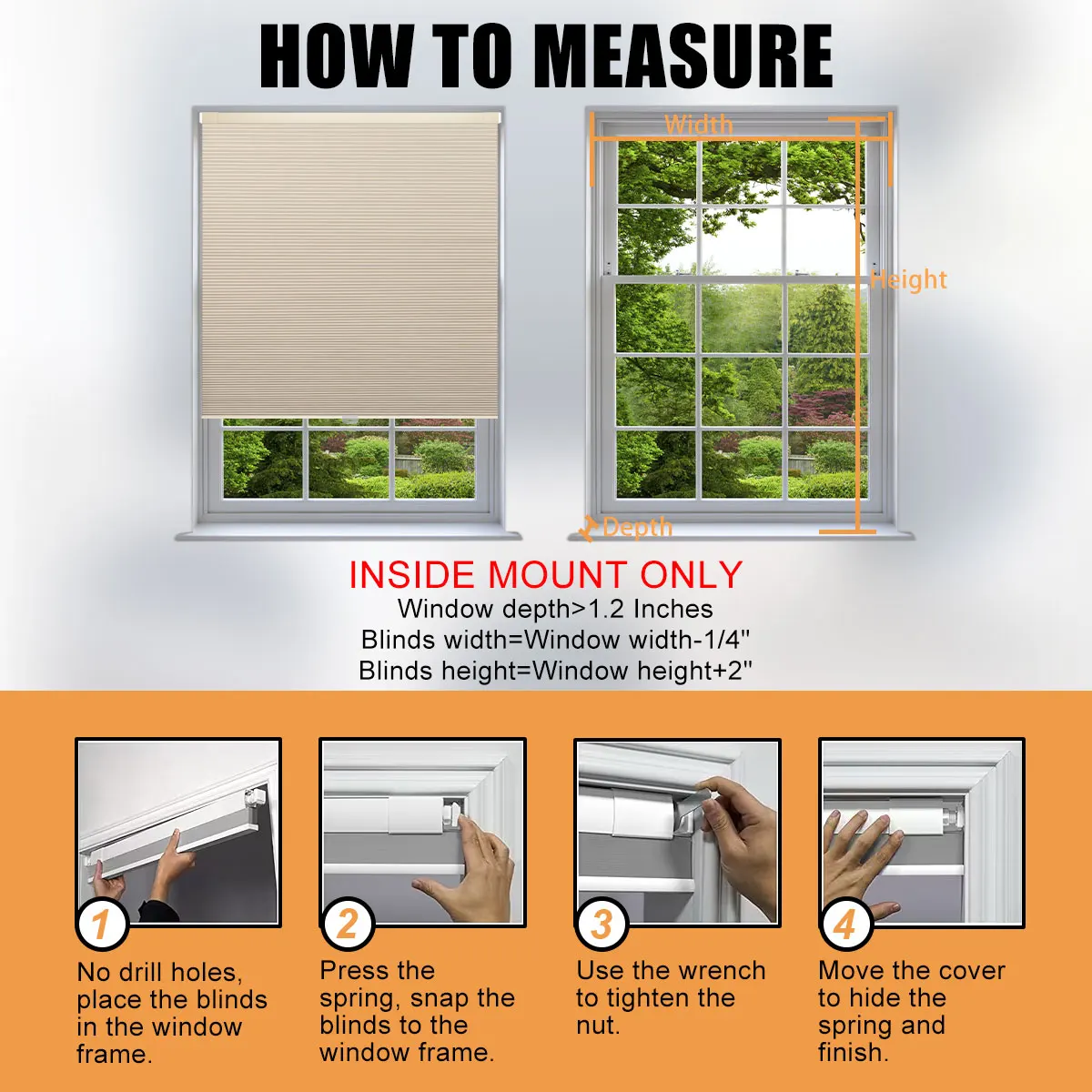 HOW TO MEASURE

Width

Height

Depth

INSIDE MOUNT ONLY
Window depth>1.2 Inches
Blinds width=Window width-1/4"
Blinds height=Window height+2"

1
No drill holes, place the blinds in the window frame.

2
Press the spring, snap the blinds to the window frame.

3
Use the wrench to tighten the nut.

4
Move the cover to hide the spring and finish.