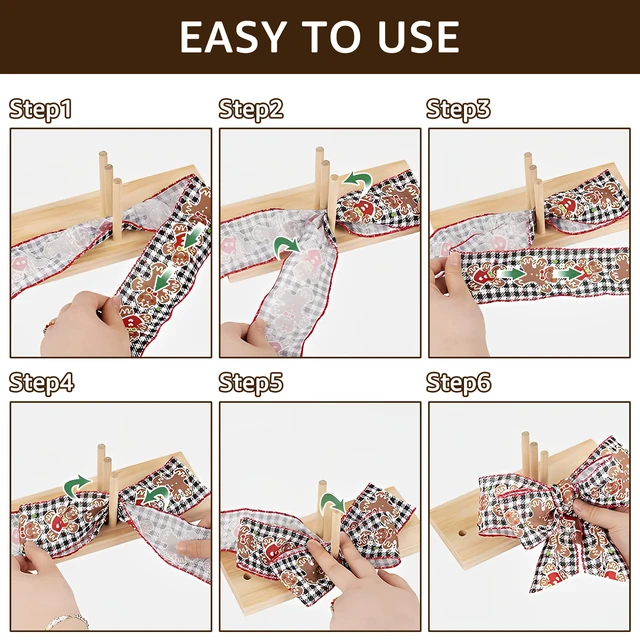 EASY TO USE

Step1

Step2

Step3

Step4

Step5

Step6