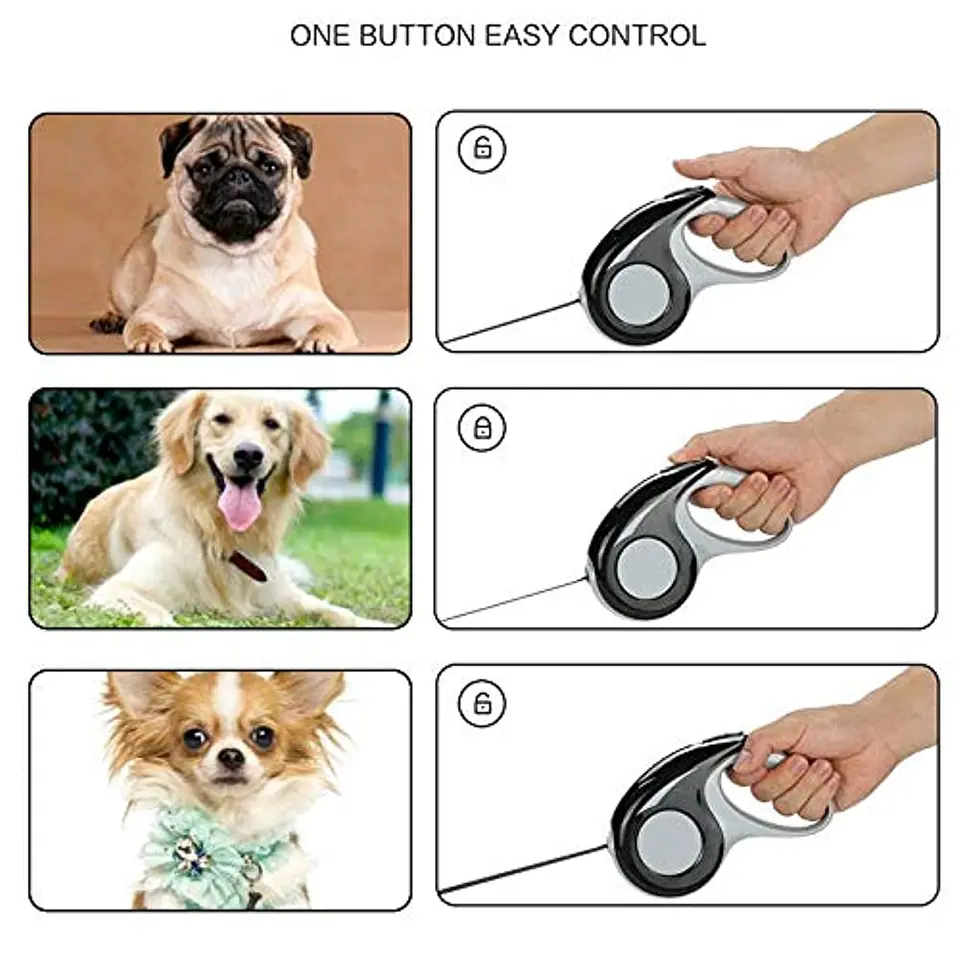 ONE BUTTON EASY CONTROL