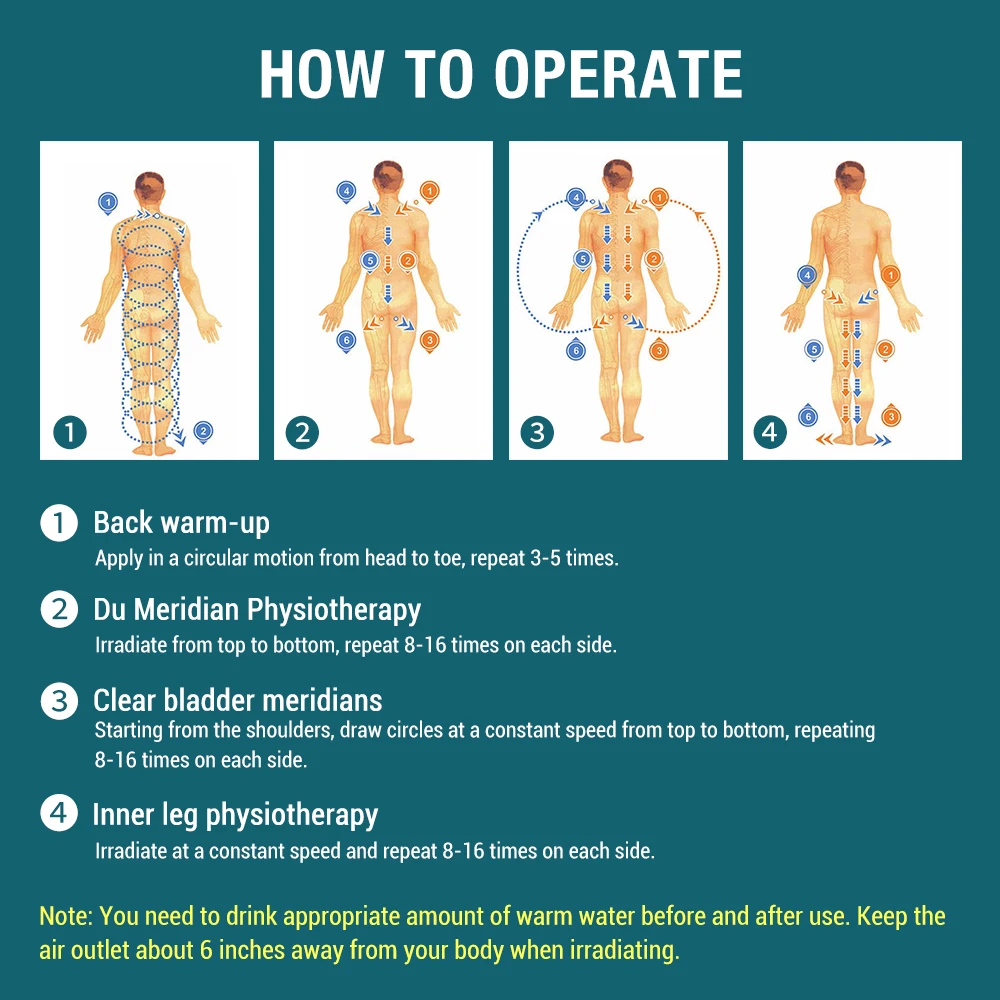 HOW TO OPERATE

1 2 1

4 1 5 2 6 3 2

4 1 5 2 6 3 3

4 1 5 2 6 3 4

1 Back warm-up
Apply in a circular motion from head to toe, repeat 3-5 times.

2 Du Meridian Physiotherapy
Irradiate from top to bottom, repeat 8-16 times on each side.

3 Clear bladder meridians
Starting from the shoulders, draw circles at a constant speed from top to bottom, repeating 8-16 times on each side.

4 Inner leg physiotherapy
Irradiate at a constant speed and repeat 8-16 times on each side.

Note: You need to drink appropriate amount of warm water before and after use. Keep the air outlet about 6 inches away from your body when irradiating.