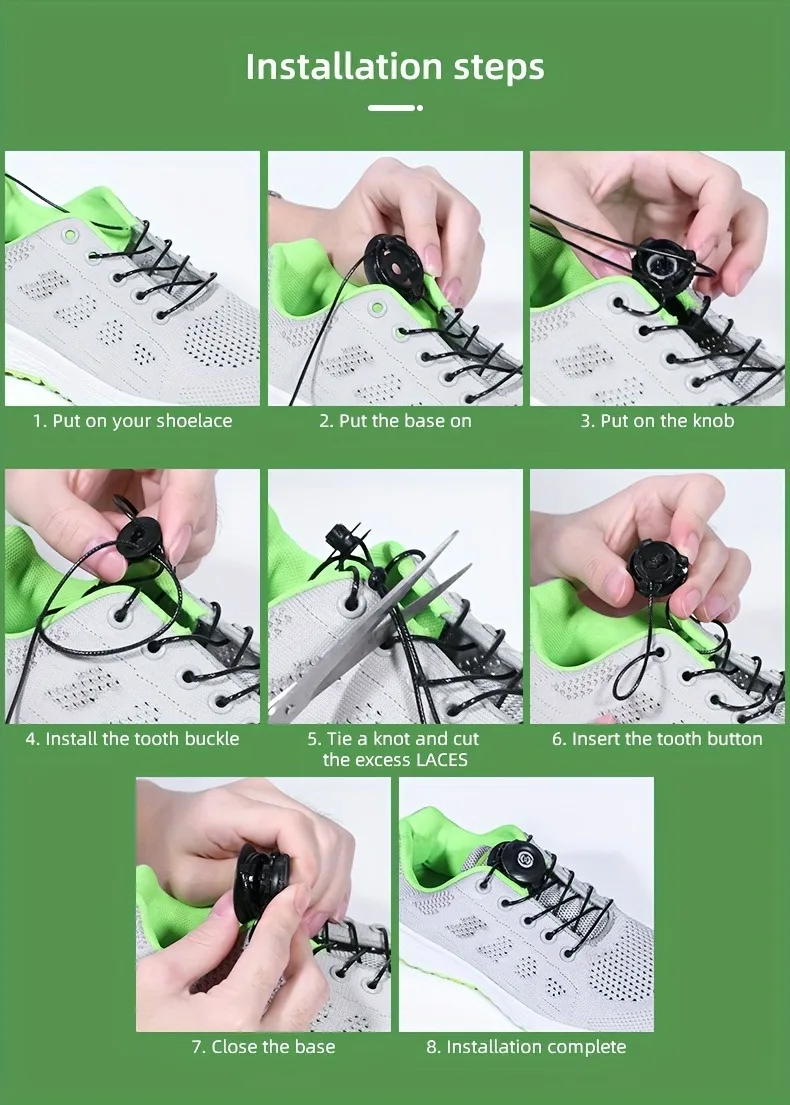 Installation steps

1. Put on your shoelace

2. Put the base on

3. Put on the knob

4. Install the tooth buckle

5. Tie a knot and cut the excess LACES

6. Insert the tooth button

7. Close the base

8. Installation complete