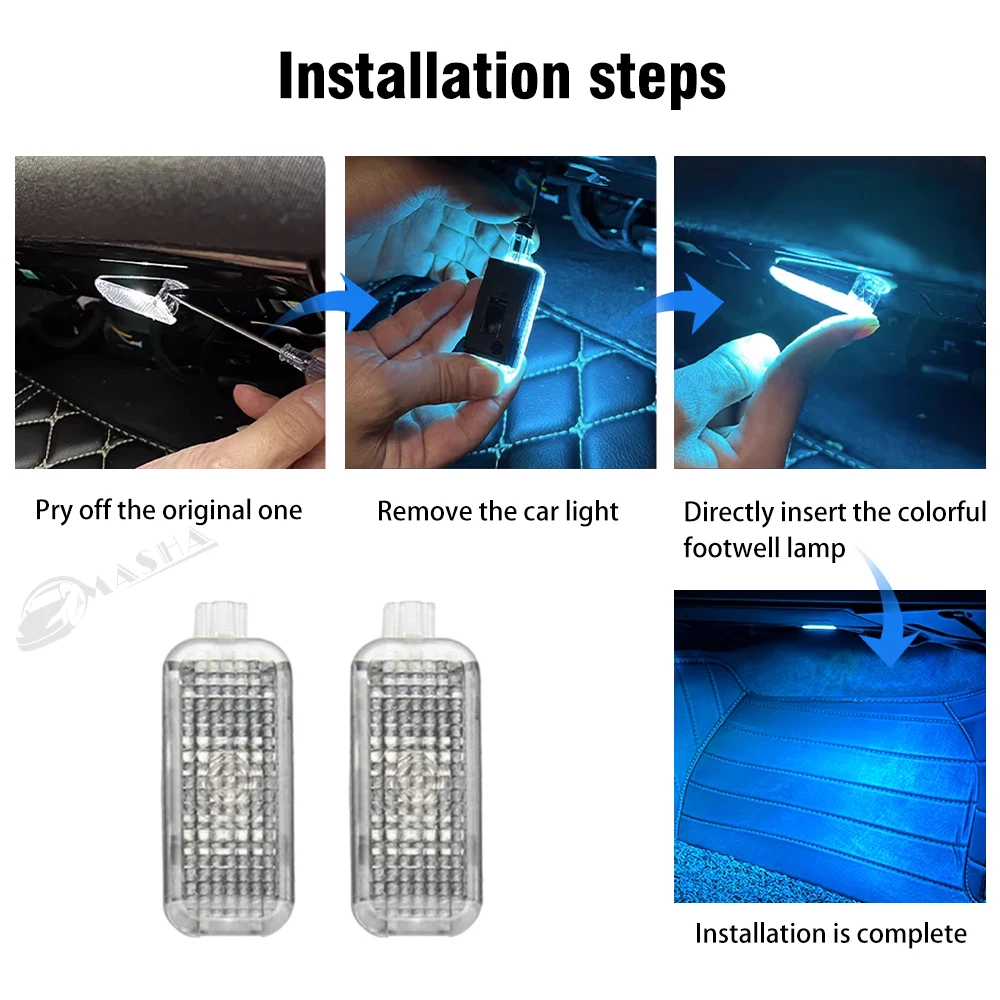 Installation steps

Pry off the original one

Remove the car light

Directly insert the colorful footwell lamp

MASHA

Installation is complete