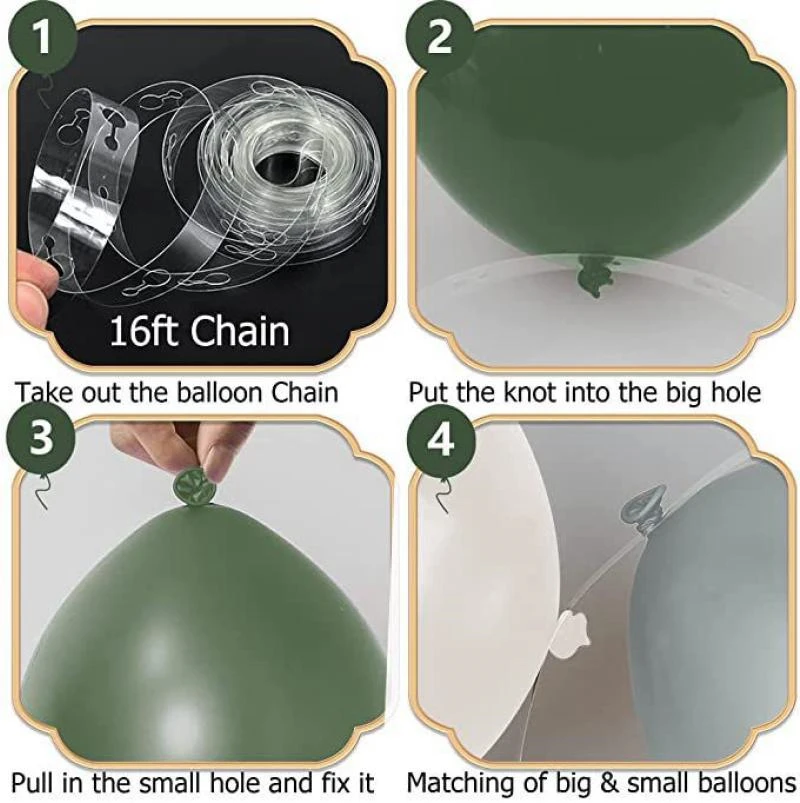 1

16ft Chain

Take out the balloon Chain

2

Put the knot into the big hole

3

Pull in the small hole and fix it

4

Matching of big & small balloons