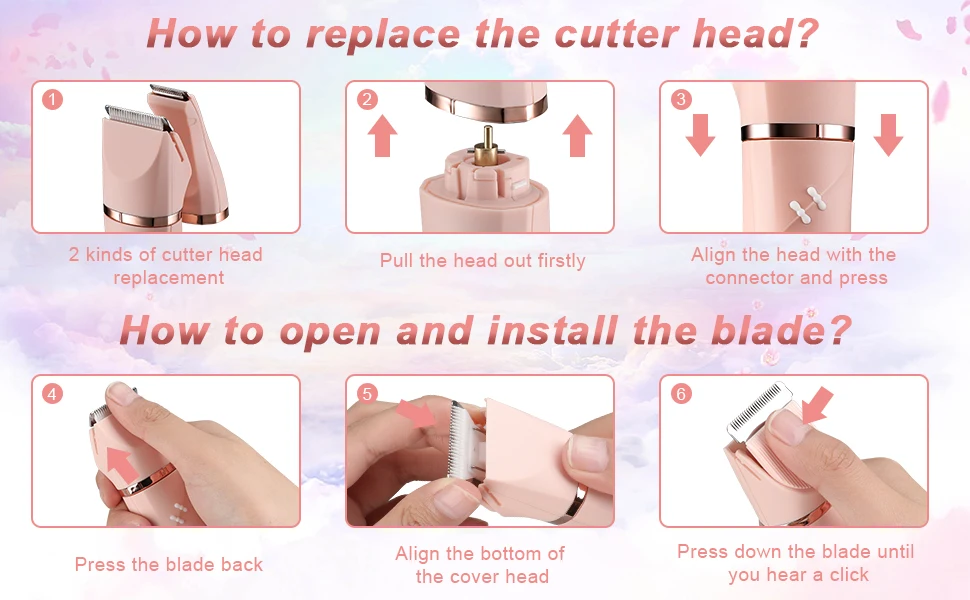 How to replace the cutter head?

1

2 kinds of cutter head replacement

2

Pull the head out firstly

3

Align the head with the connector and press

How to open and install the blade?

4

Press the blade back

5

Align the bottom of the cover head

6

Press down the blade until you hear a click