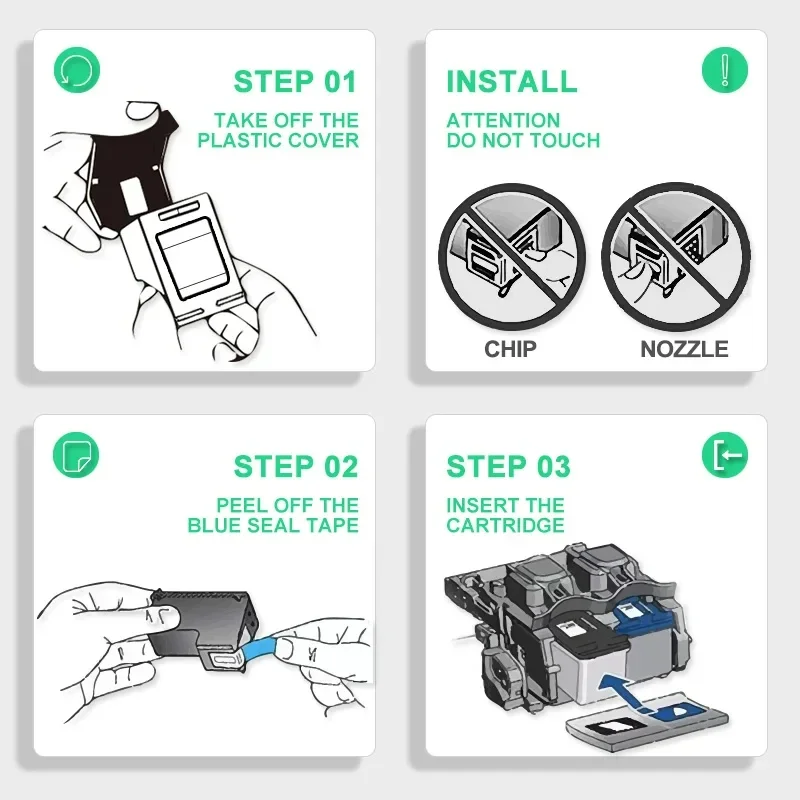 STEP 01

TAKE OFF THE PLASTIC COVER

INSTALL

ATTENTION DO NOT TOUCH

CHIP

NOZZLE

STEP 02

PEEL OFF THE BLUE SEAL TAPE

STEP 03

INSERT THE CARTRIDGE