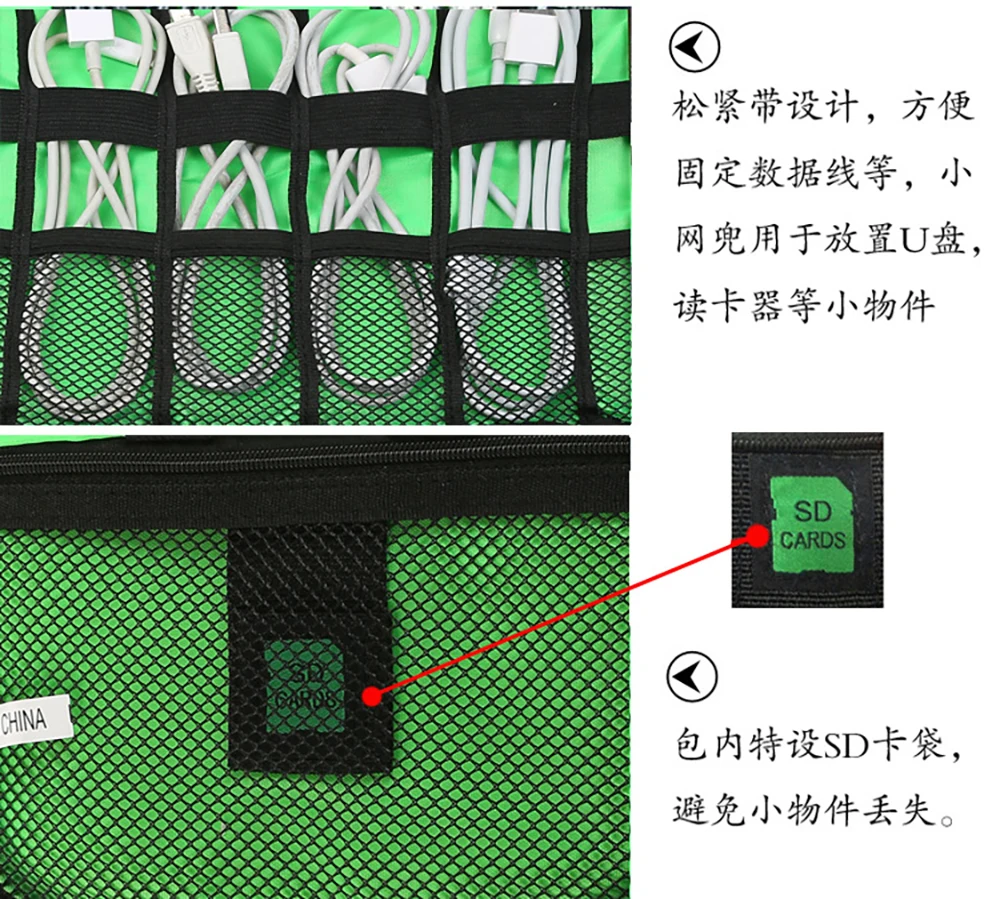 松紧带设计，方便固定数据线等，小网兜用于放置U盘，读卡器等小物件

SD CARDS

SD CARDS

CHINA

包内特设SD卡袋，避免小物件丢失。