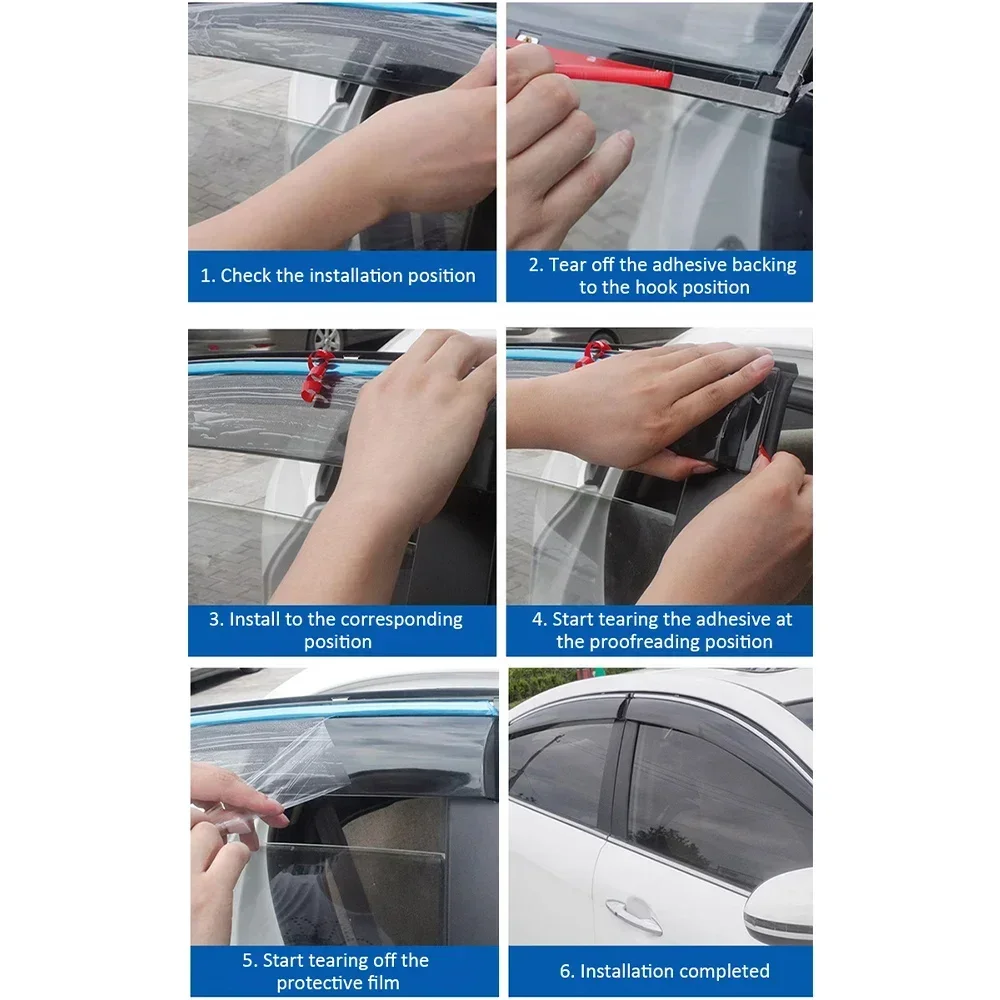 1. Check the installation position

2. Tear off the adhesive backing to the hook position

3. Install to the corresponding position

4. Start tearing the adhesive at the proofreading position

5. Start tearing off the protective film

6. Installation completed