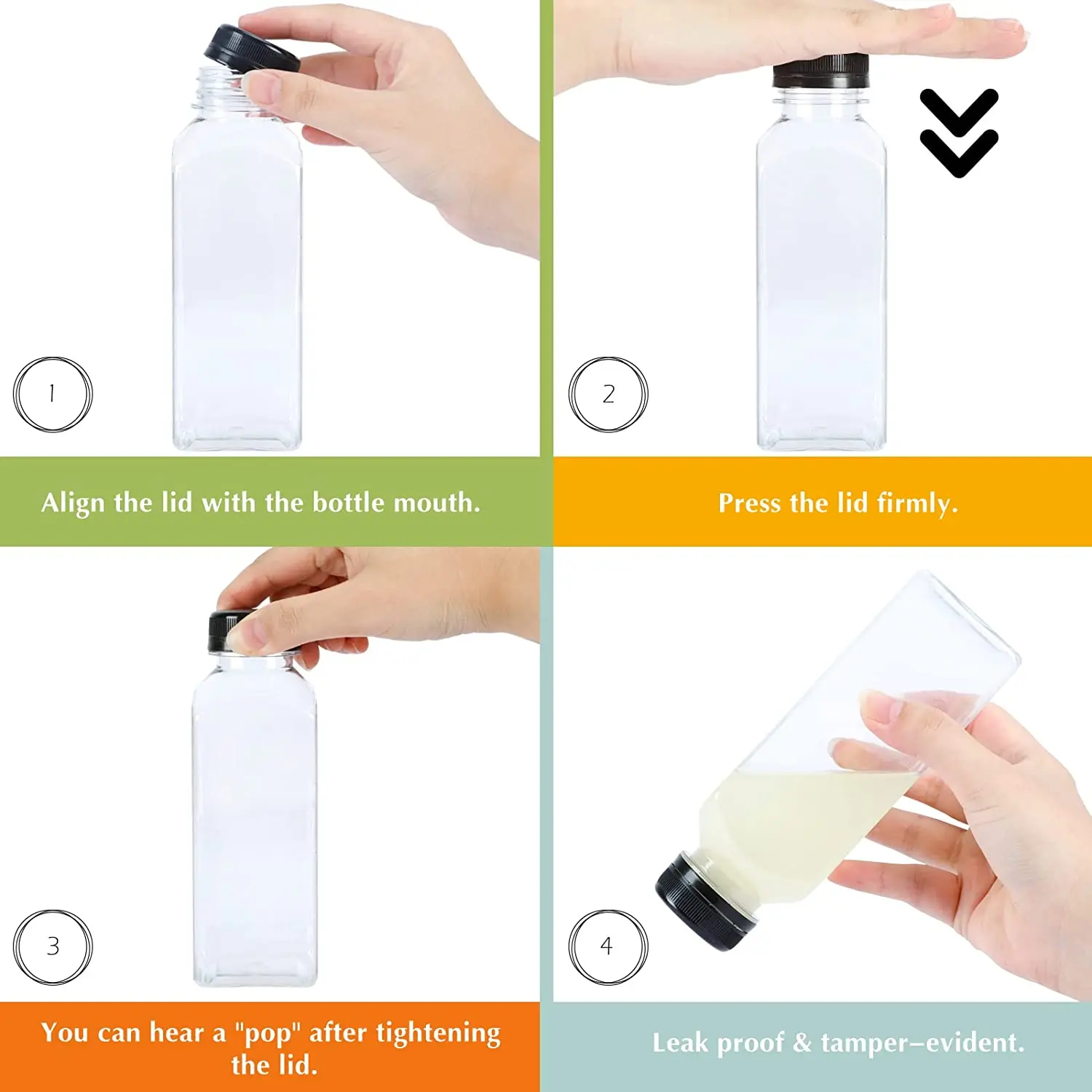 1

Align the lid with the bottle mouth.

2

Press the lid firmly.

3

You can hear a "pop" after tightening the lid.

4

Leak proof & tamper–evident.