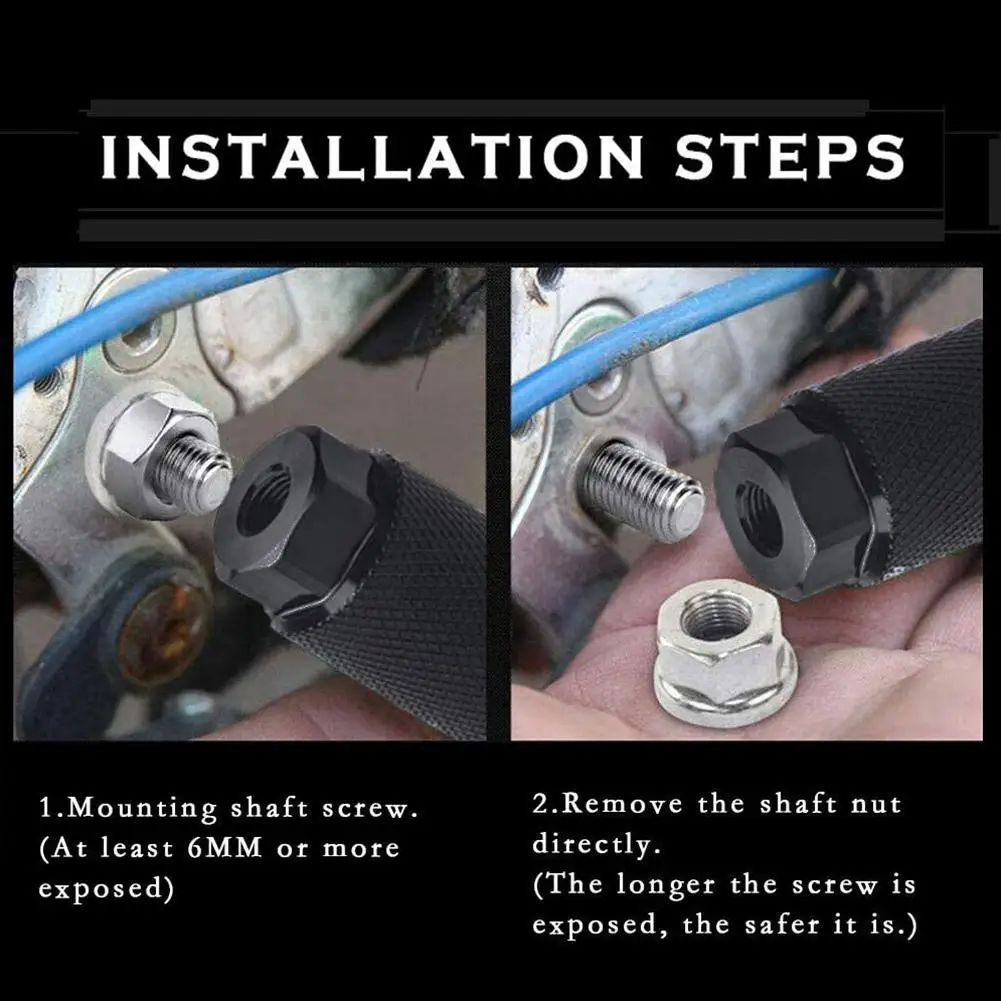 INSTALLATION STEPS

1.Mounting shaft screw. (At least 6MM or more exposed)

2.Remove the shaft nut directly.
(The longer the screw is exposed, the safer it is.)