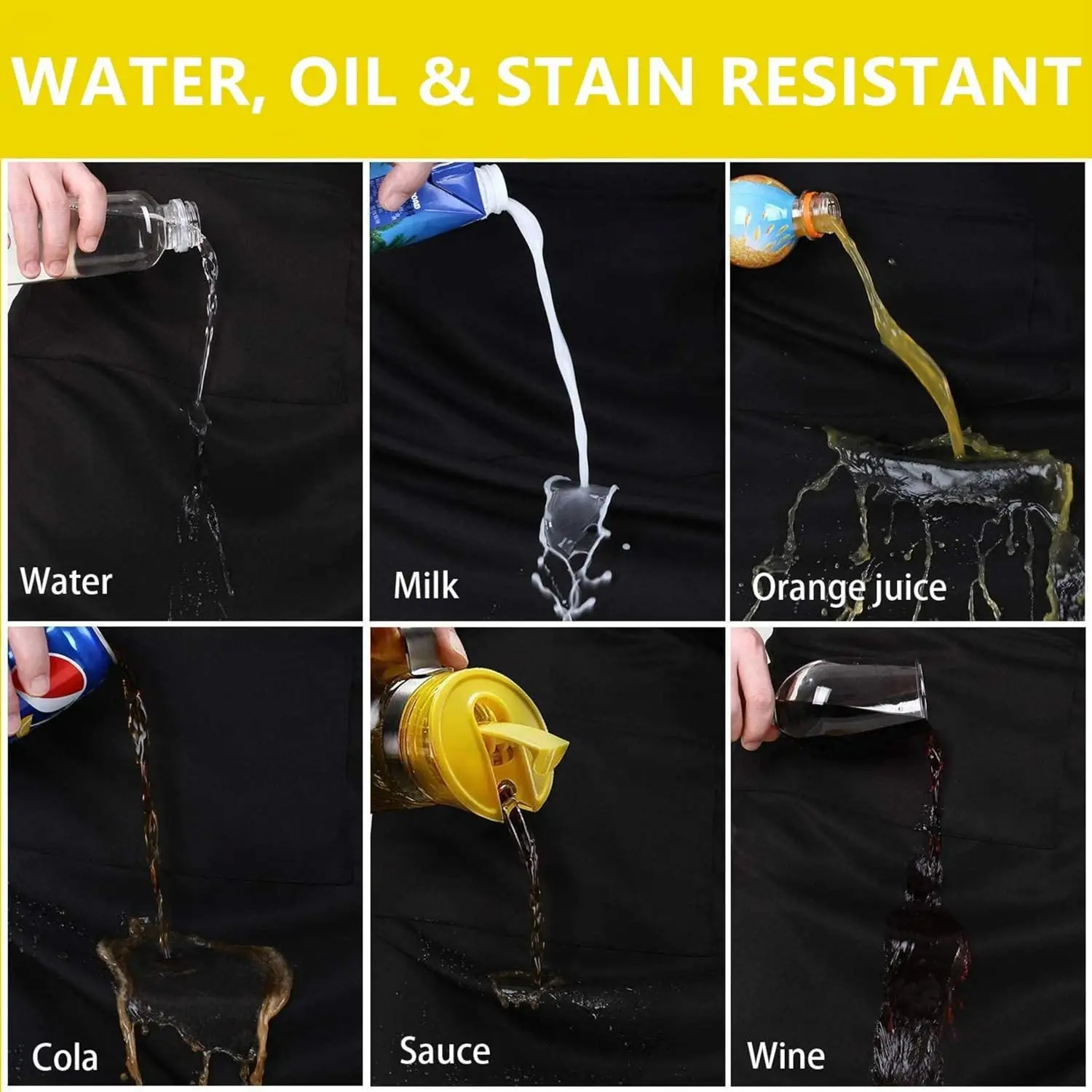 WATER, OIL & STAIN RESISTANT

Water

Milk

Orange juice

Cola

Sauce

Wine