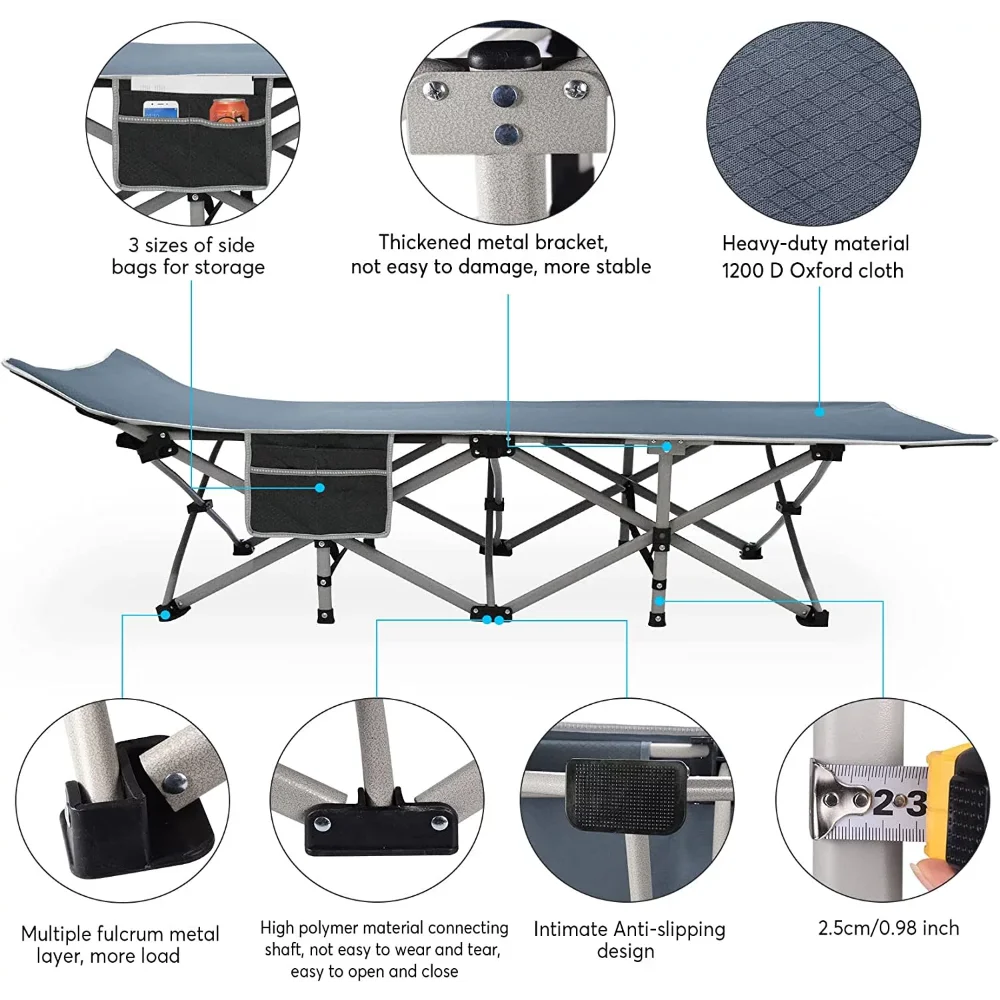 3 sizes of side bags for storage

Thickened metal bracket, not easy to damage, more stable

Heavy-duty material 1200 D Oxford cloth

2 3

Multiple fulcrum metal layer, more load

High polymer material connecting shaft, not easy to wear and tear, easy to open and close

Intimate Anti-slipping design

2.5cm/0.98 inch