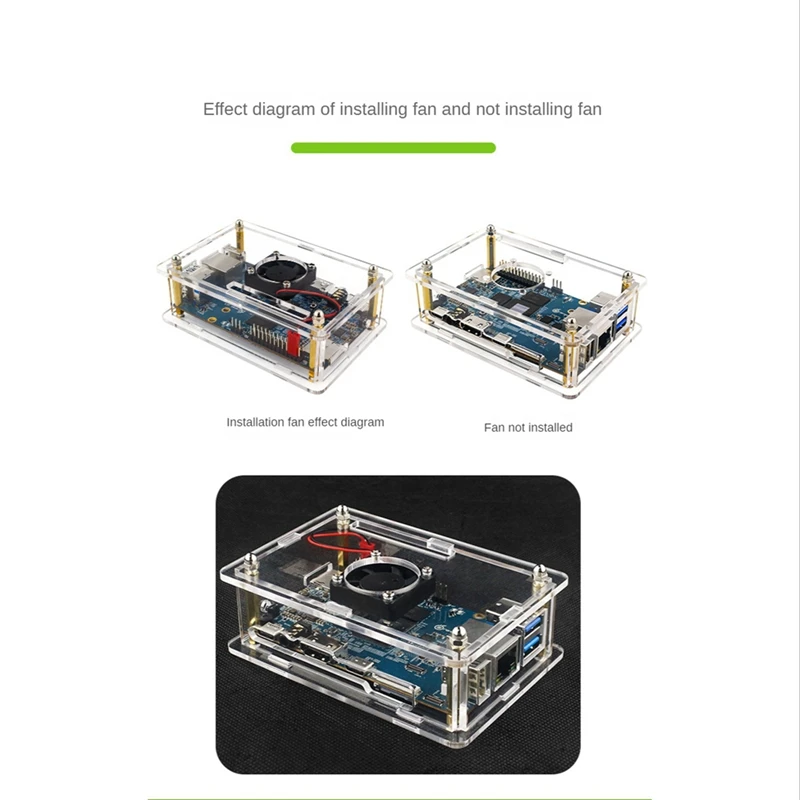 Effect diagram of installing fan and not installing fan

Installation fan effect diagram

Fan not installed