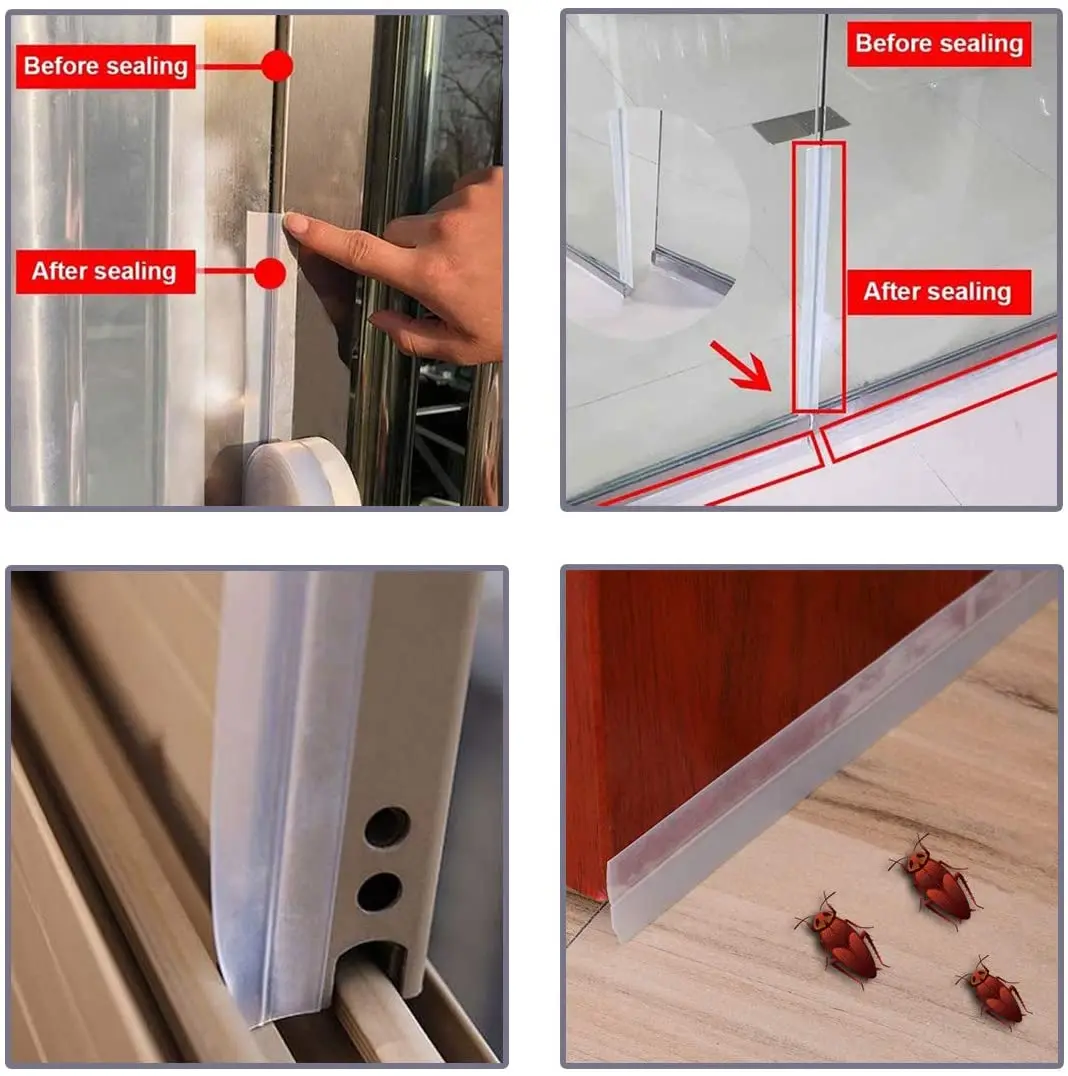 Before sealing

After sealing

Before sealing

After sealing