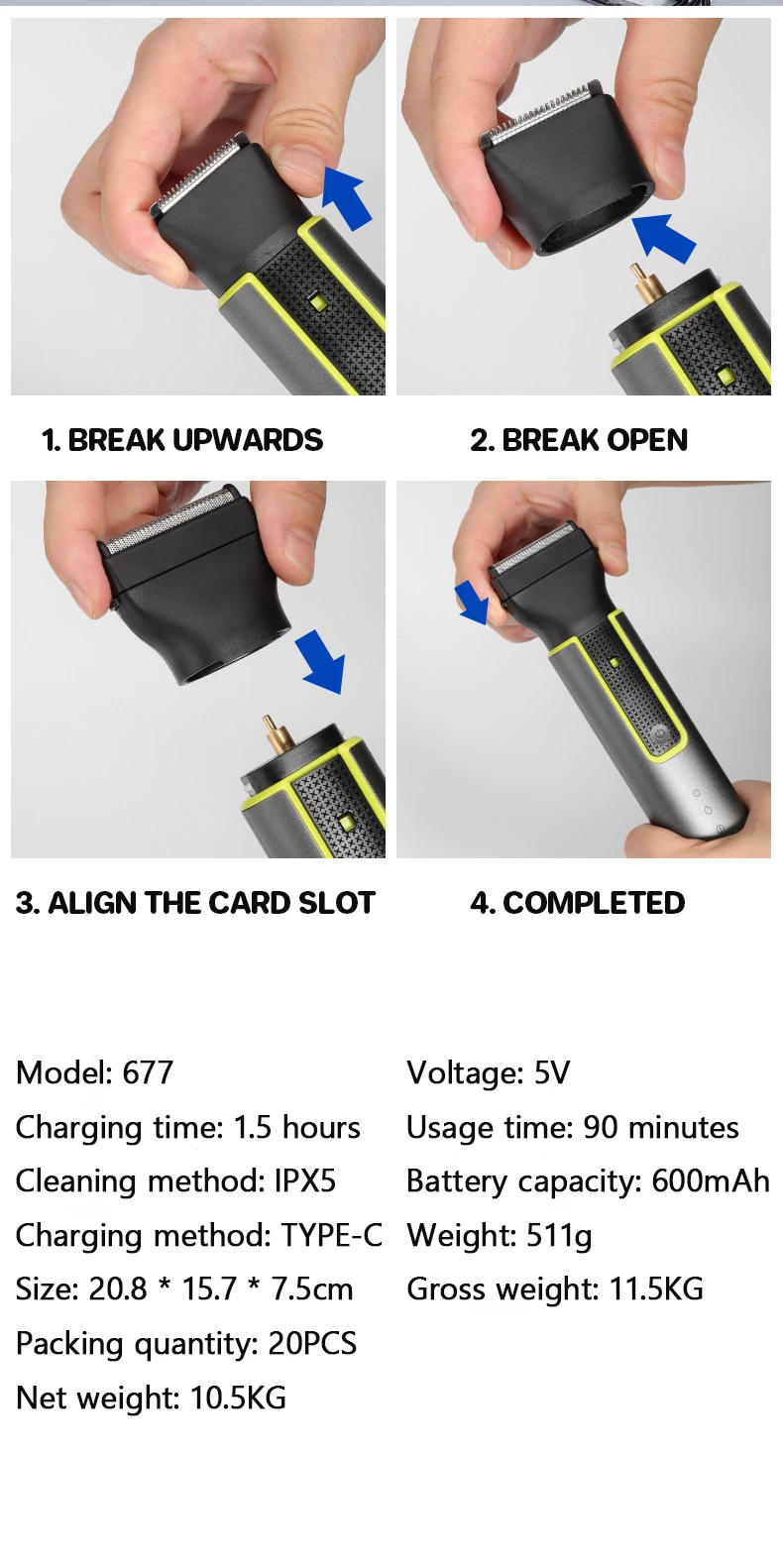 1. BREAK UPWARDS

2. BREAK OPEN

3. ALIGN THE CARD SLOT

4. COMPLETED

Model: 677
Charging time: 1.5 hours
Cleaning method: IPX5
Charging method: TYPE-C
Size: 20.8 * 15.7 * 7.5cm
Packing quantity: 20PCS
Net weight: 10.5KG

Voltage: 5V
Usage time: 90 minutes
Battery capacity: 600mAh
Weight: 511g
Gross weight: 11.5KG