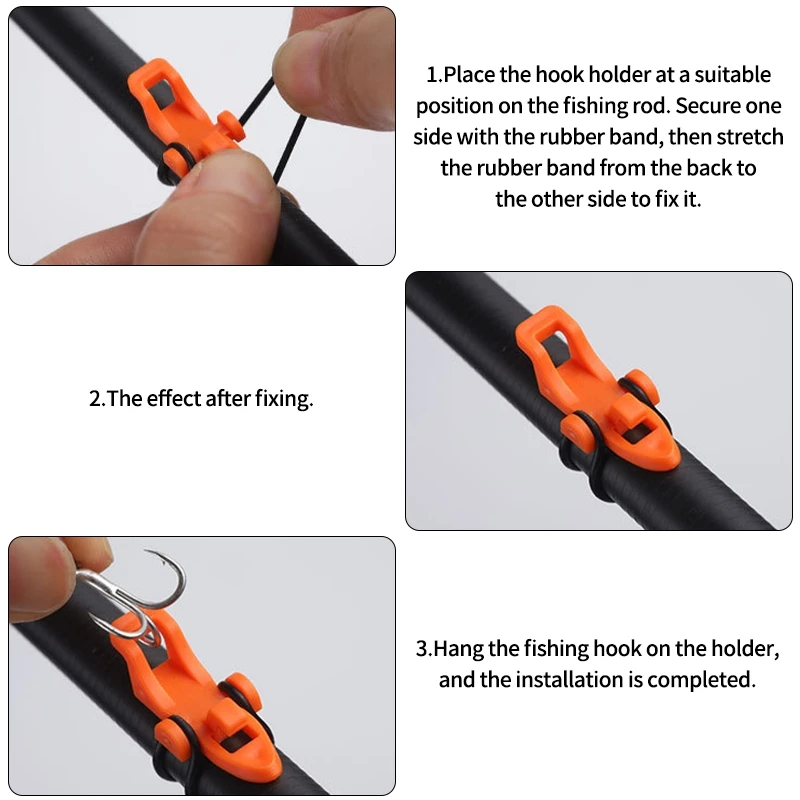 1.Place the hook holder at a suitable position on the fishing rod. Secure one side with the rubber band, then stretch the rubber band from the back to the other side to fix it.

2.The effect after fixing.

3.Hang the fishing hook on the holder, and the installation is completed.