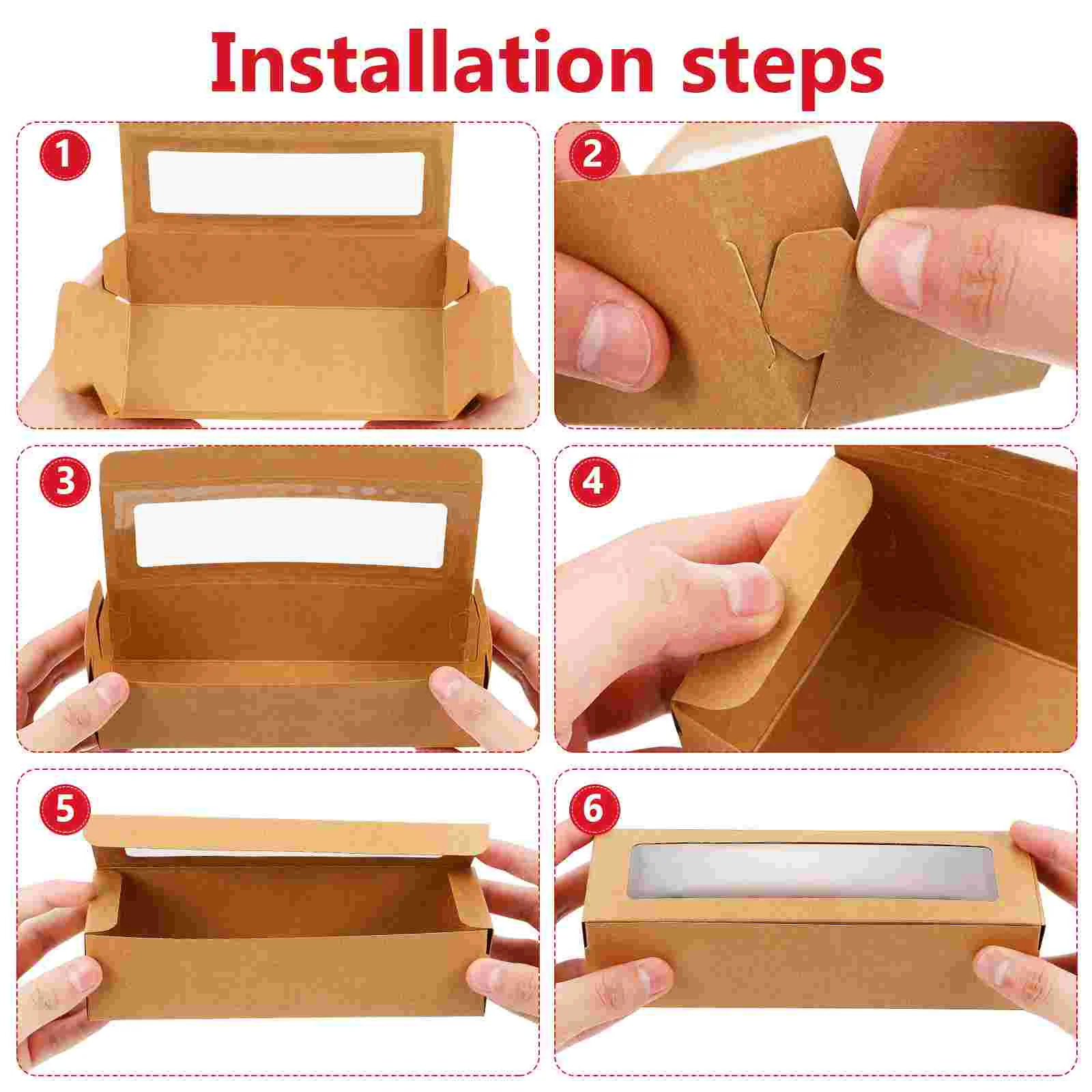 Installation steps

1

2

3

4

5

6