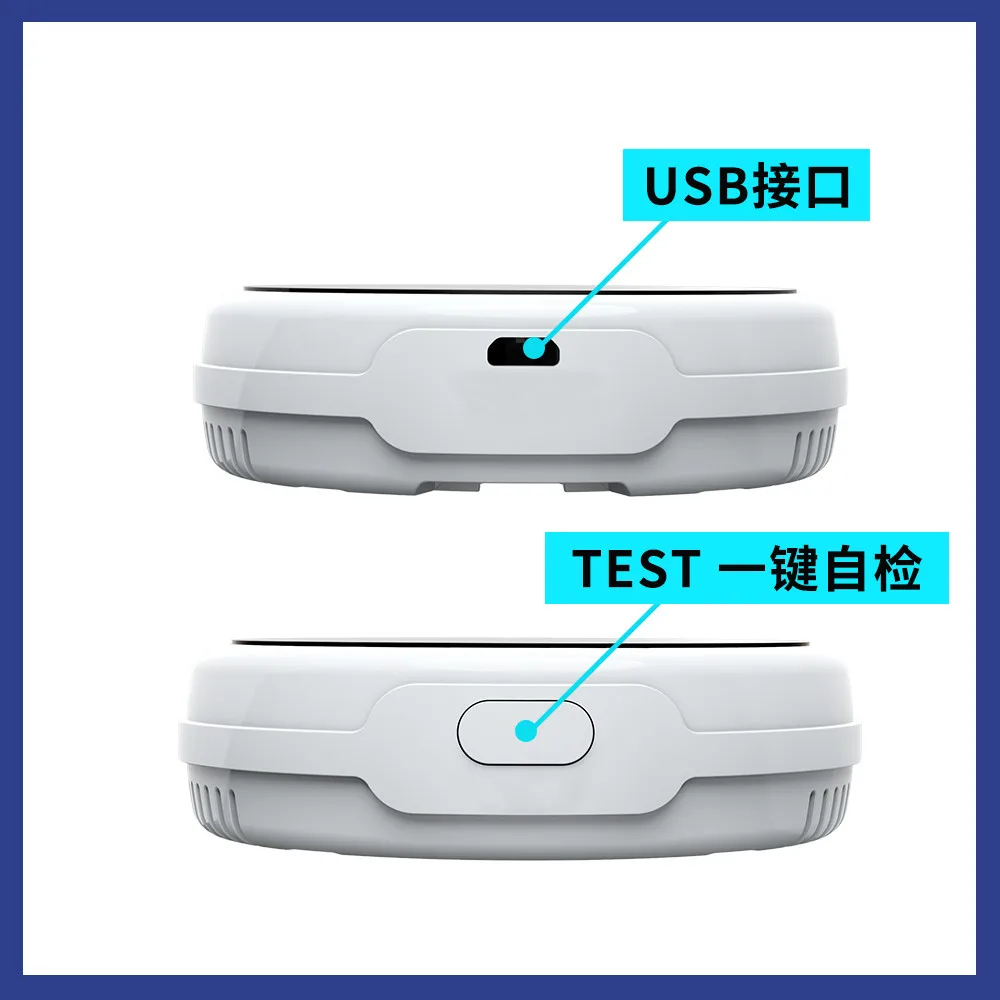 USB接口

TEST 一键自检