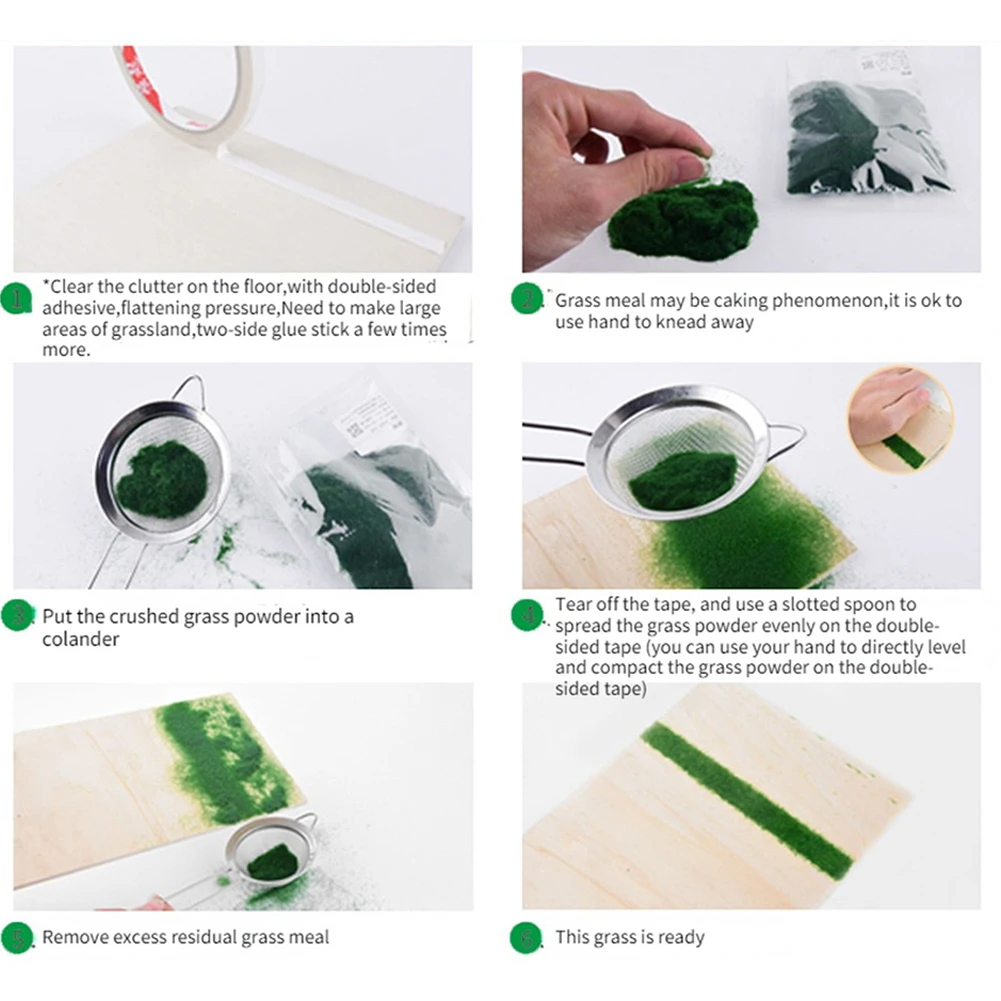 1 *Clear the clutter on the floor,with double-sided adhesive,flattening pressure,Need to make large areas of grassland,two-side glue stick a few times more.

2 Grass meal may be caking phenomenon,it is ok to use hand to knead away

3 Put the crushed grass powder into a colander

4 Tear off the tape, and use a slotted spoon to spread the grass powder evenly on the double-sided tape (you can use your hand to directly level and compact the grass powder on the double-sided tape)

5 Remove excess residual grass meal

6 This grass is ready