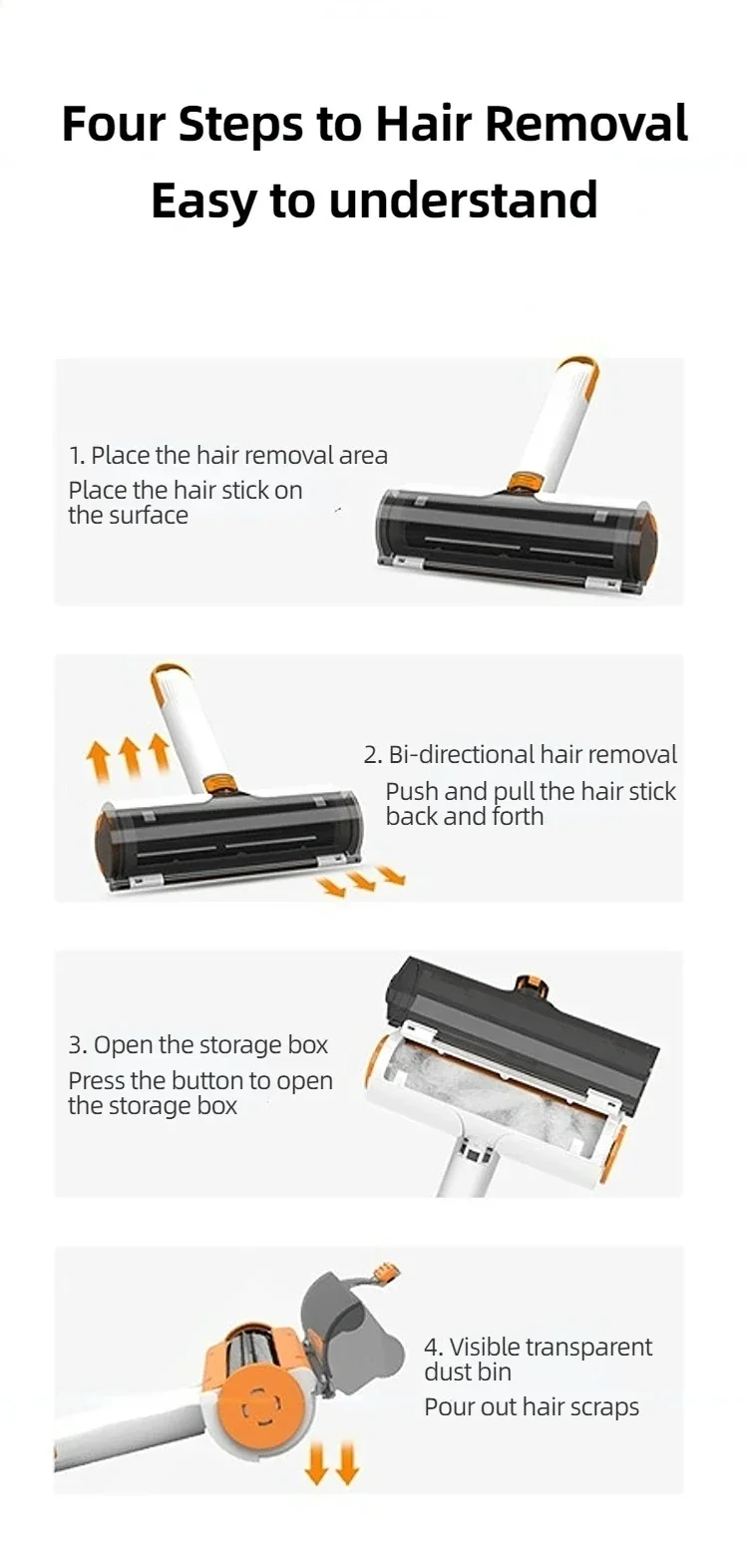 Four Steps to Hair Removal
Easy to understand

1. Place the hair removal area
Place the hair stick on the surface

2. Bi-directional hair removal
Push and pull the hair stick back and forth

3. Open the storage box
Press the button to open the storage box

4. Visible transparent dust bin
Pour out hair scraps