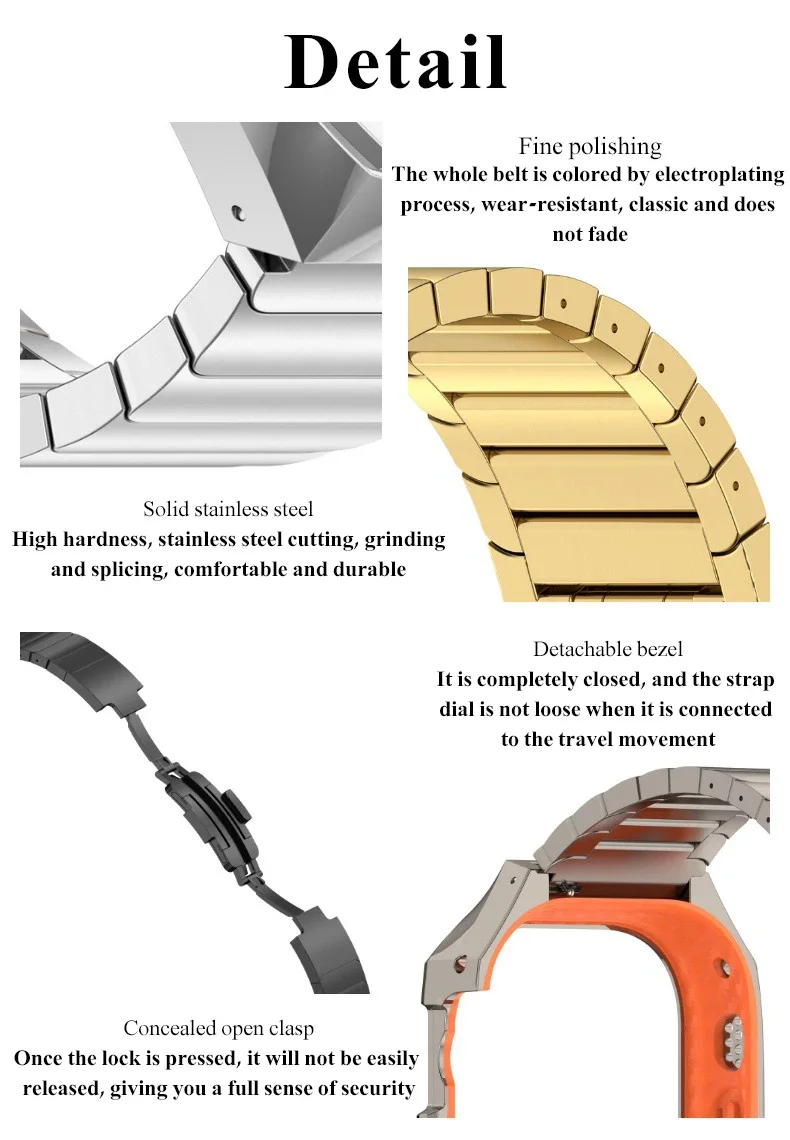 Detail

Fine polishing
The whole belt is colored by electroplating process, wear-resistant, classic and does not fade

Solid stainless steel
High hardness, stainless steel cutting, grinding and splicing, comfortable and durable

Detachable bezel
It is completely closed, and the strap dial is not loose when it is connected to the travel movement

Concealed open clasp
Once the lock is pressed, it will not be easily released, giving you a full sense of security