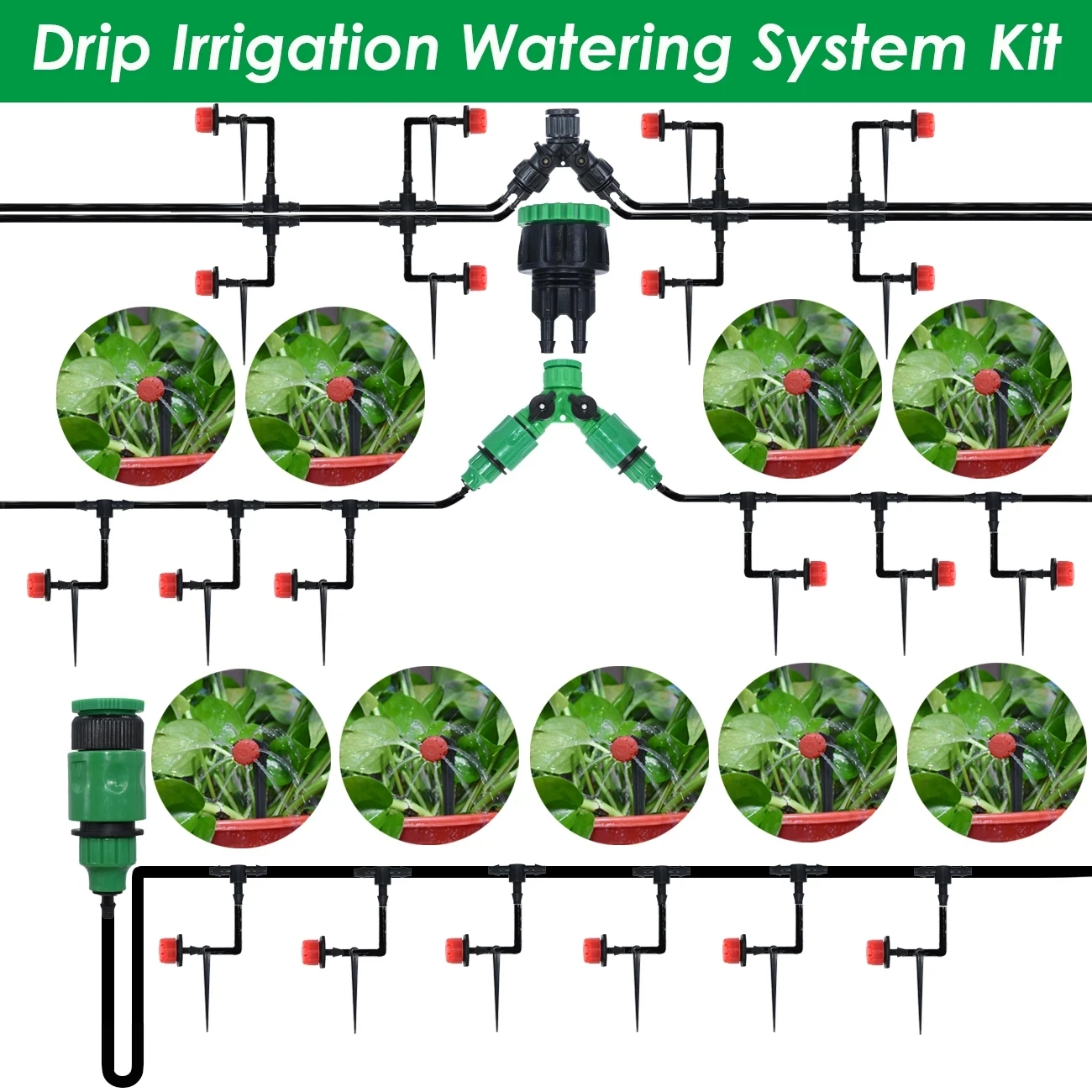 Drip Irrigation Watering System Kit