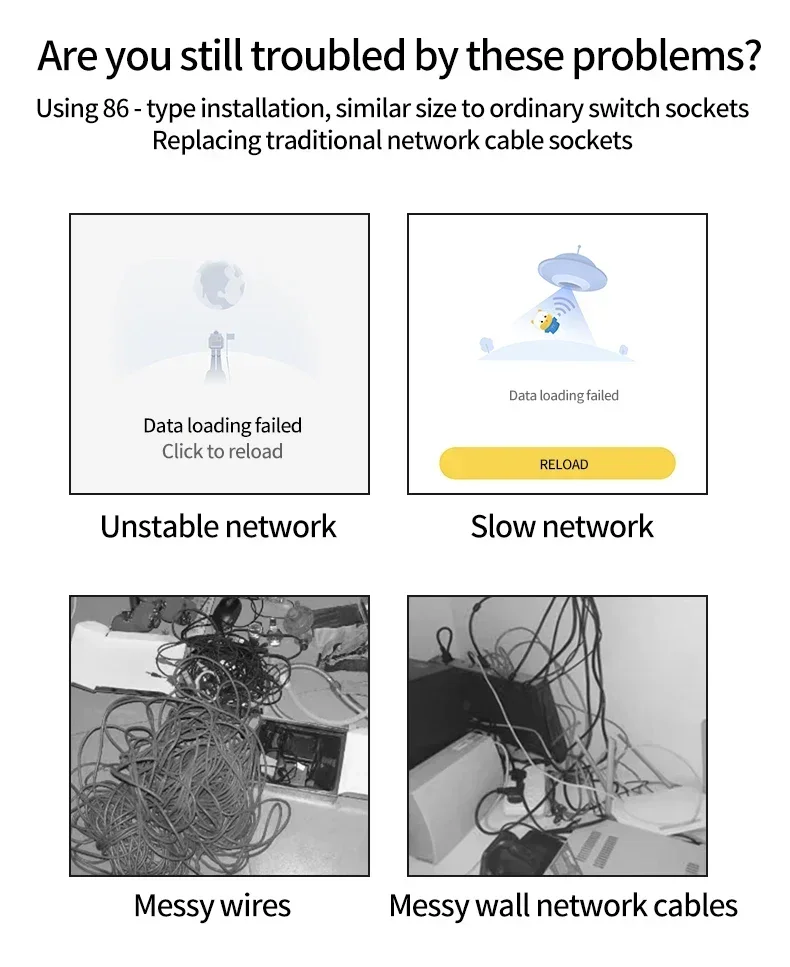 Are you still troubled by these problems?

Using 86 - type installation, similar size to ordinary switch sockets
Replacing traditional network cable sockets

Data loading failed
Click to reload

Unstable network

Data loading failed

RELOAD

Slow network

Messy wires

Messy wall network cables