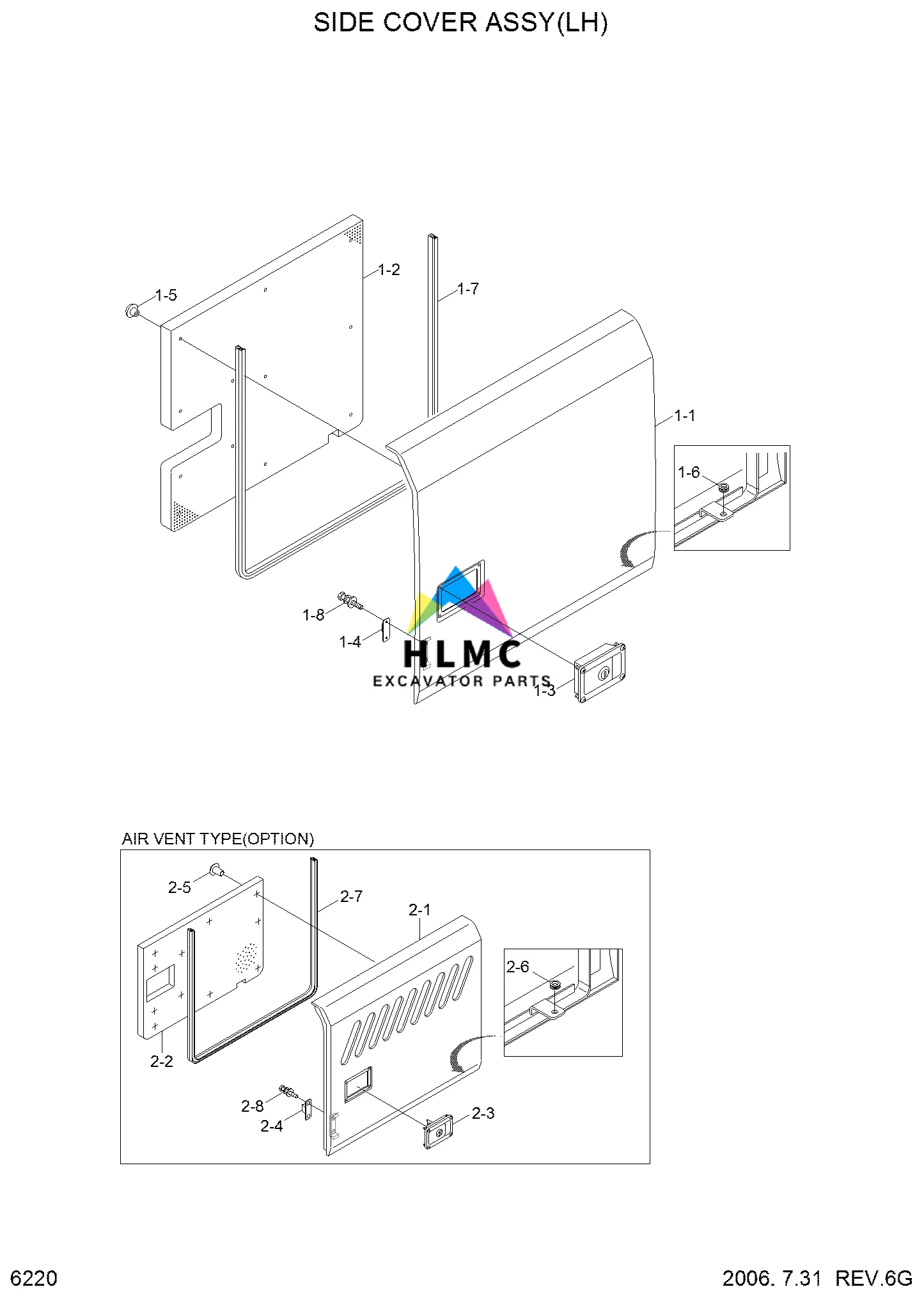 SIDE COVER ASSY(LH)

1-2
1-5
1-7
1-1
1-6
1-8
1-4
HLMC
EXCAVATOR PARTS
1-3

AIR VENT TYPE(OPTION)

2-5
2-7
2-1
2-6
2-2
2-8
2-4
2-3

6220

2006. 7.31 REV.6G