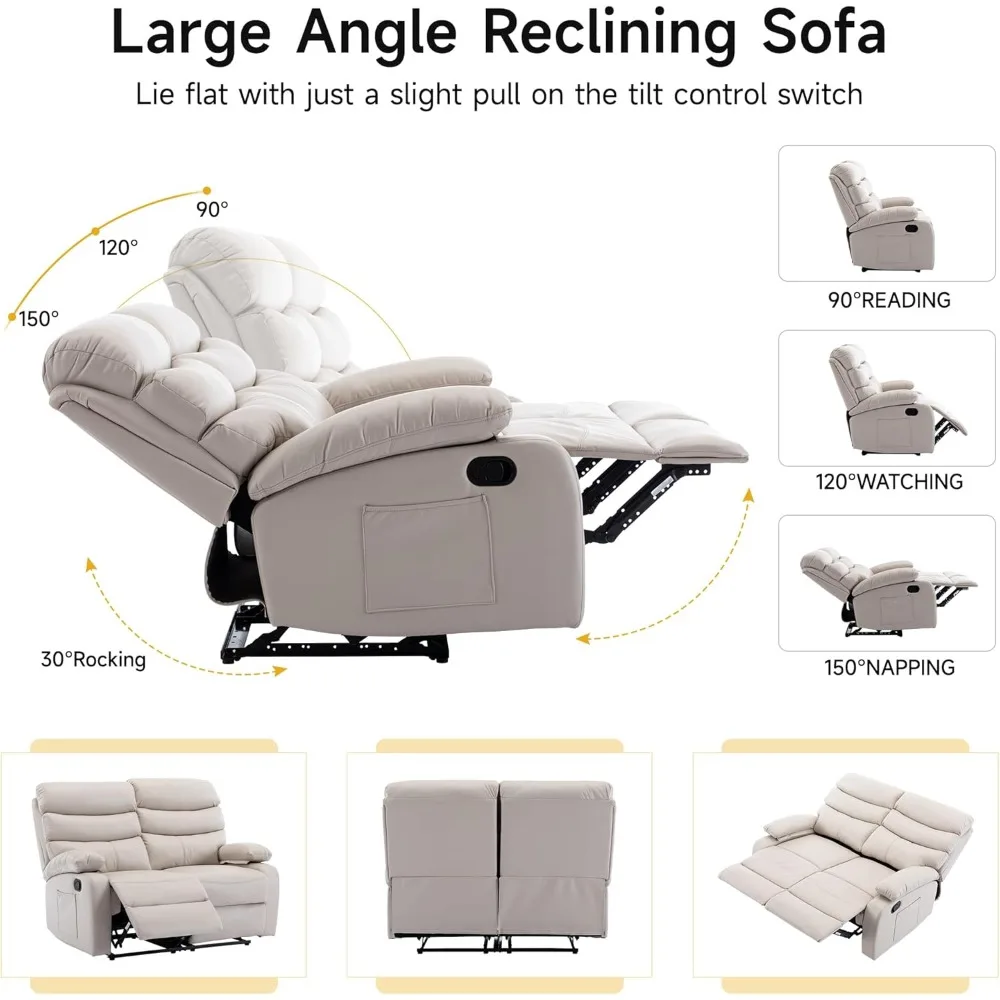 Large Angle Reclining Sofa

Lie flat with just a slight pull on the tilt control switch

90°

120°

150°

30°Rocking

90°READING

120°WATCHING

150°NAPPING