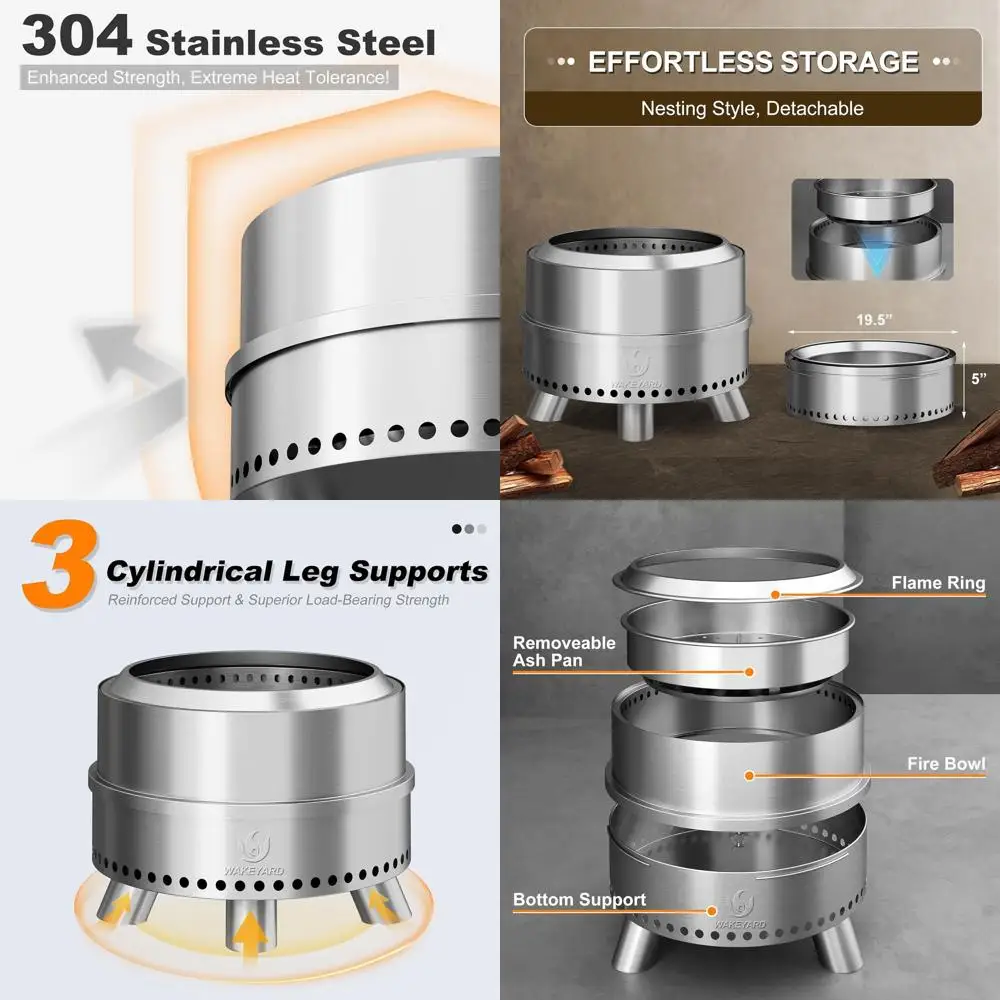 304 Stainless Steel
Enhanced Strength, Extreme Heat Tolerance!

EFFORTLESS STORAGE
Nesting Style, Detachable

WAKEYARD

19.5"
5"

3 Cylindrical Leg Supports
Reinforced Support & Superior Load-Bearing Strength

WAKEYARD

Flame Ring
Removeable Ash Pan
Fire Bowl
Bottom Support
WAKEYARD