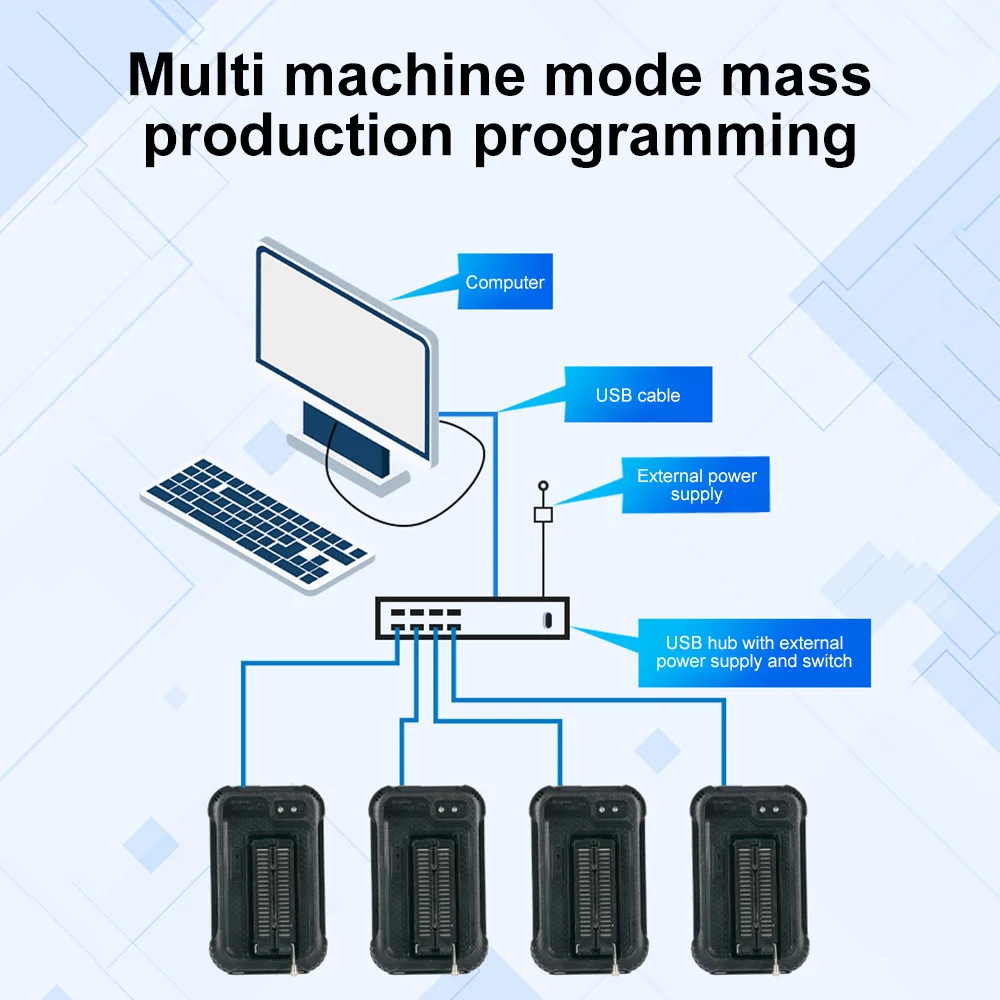 Multi machine mode mass production programming

Computer

USB cable

External power supply

USB hub with external power supply and switch