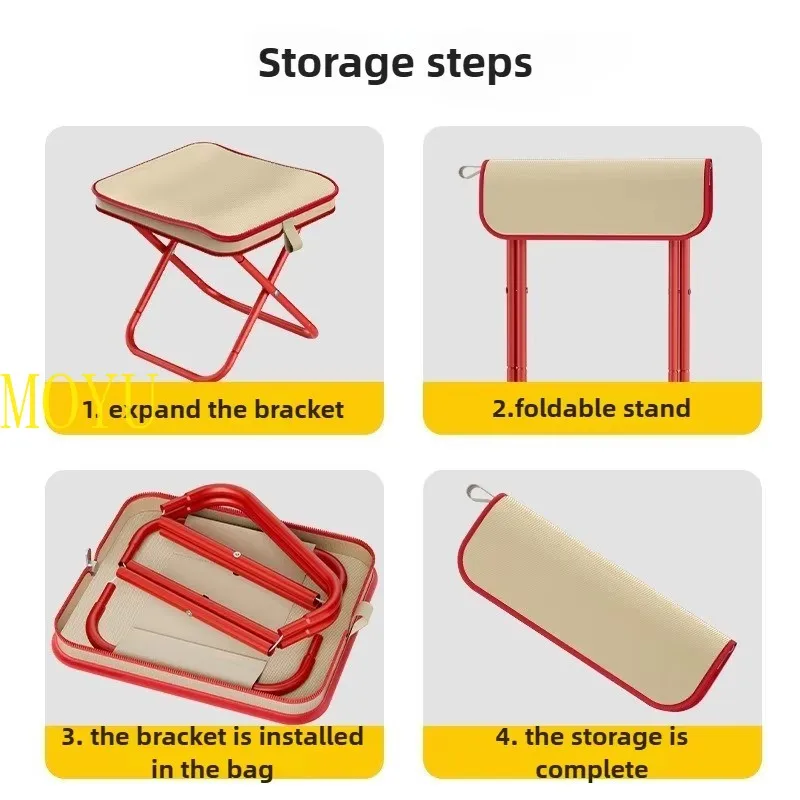 Storage steps

MOYU

1. expand the bracket

2.foldable stand

3. the bracket is installed in the bag

4. the storage is complete