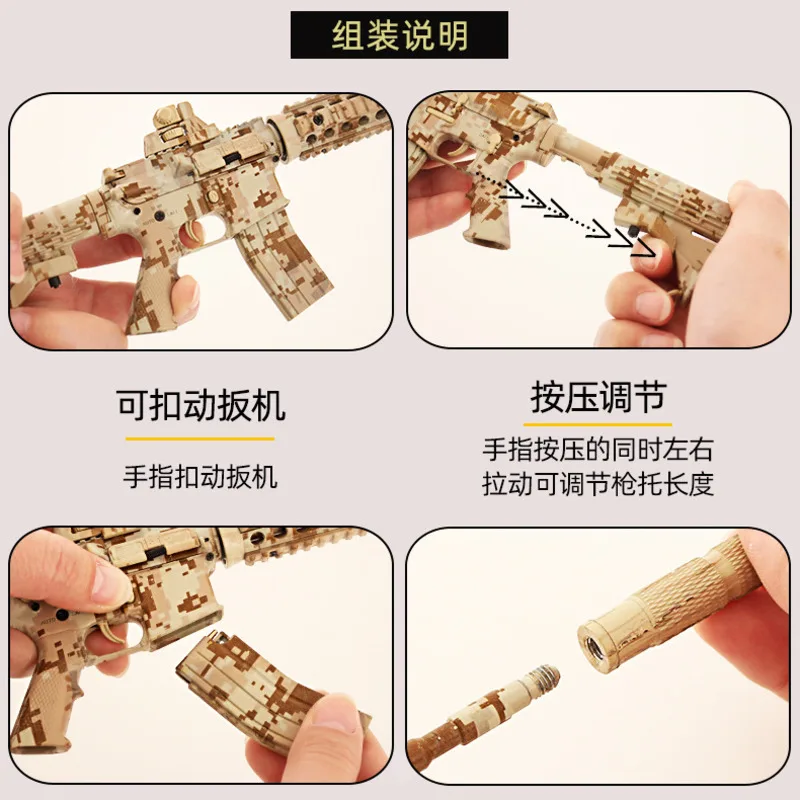 组装说明

可扣动扳机

手指扣动扳机

按压调节

手指按压的同时左右拉动可调节枪托长度