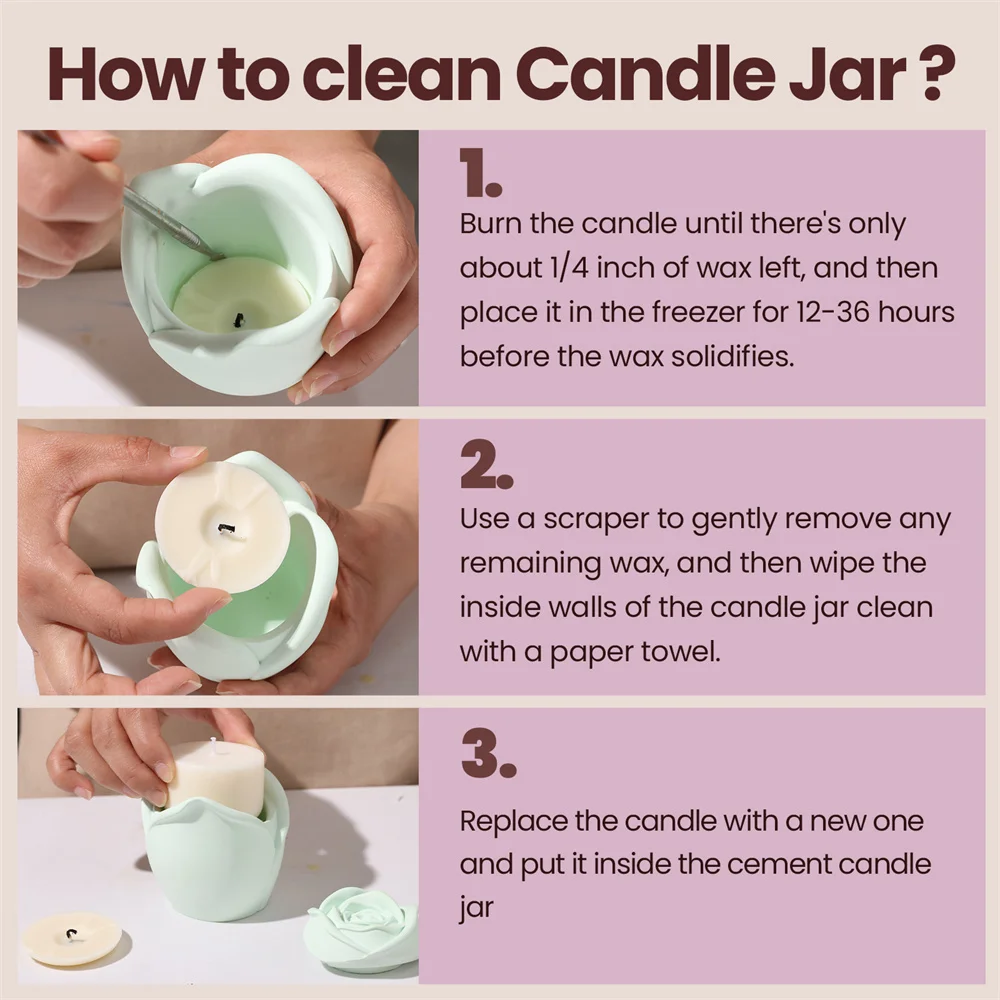 How to clean Candle Jar ?

1.

Burn the candle until there's only about 1/4 inch of wax left, and then place it in the freezer for 12-36 hours before the wax solidifies.

2.

Use a scraper to gently remove any remaining wax, and then wipe the inside walls of the candle jar clean with a paper towel.

3.

Replace the candle with a new one and put it inside the cement candle jar