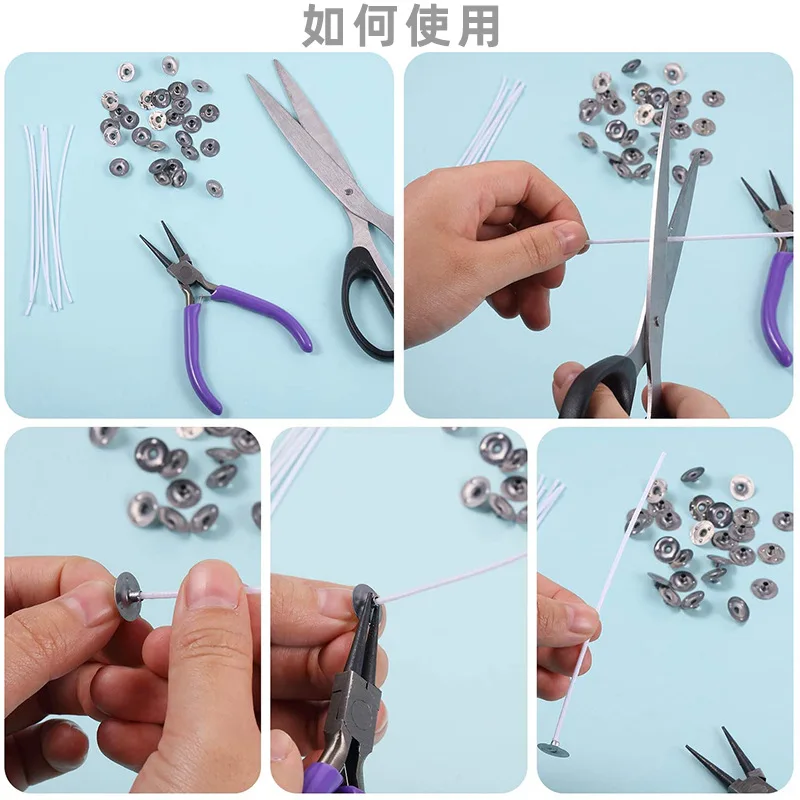 如何使用