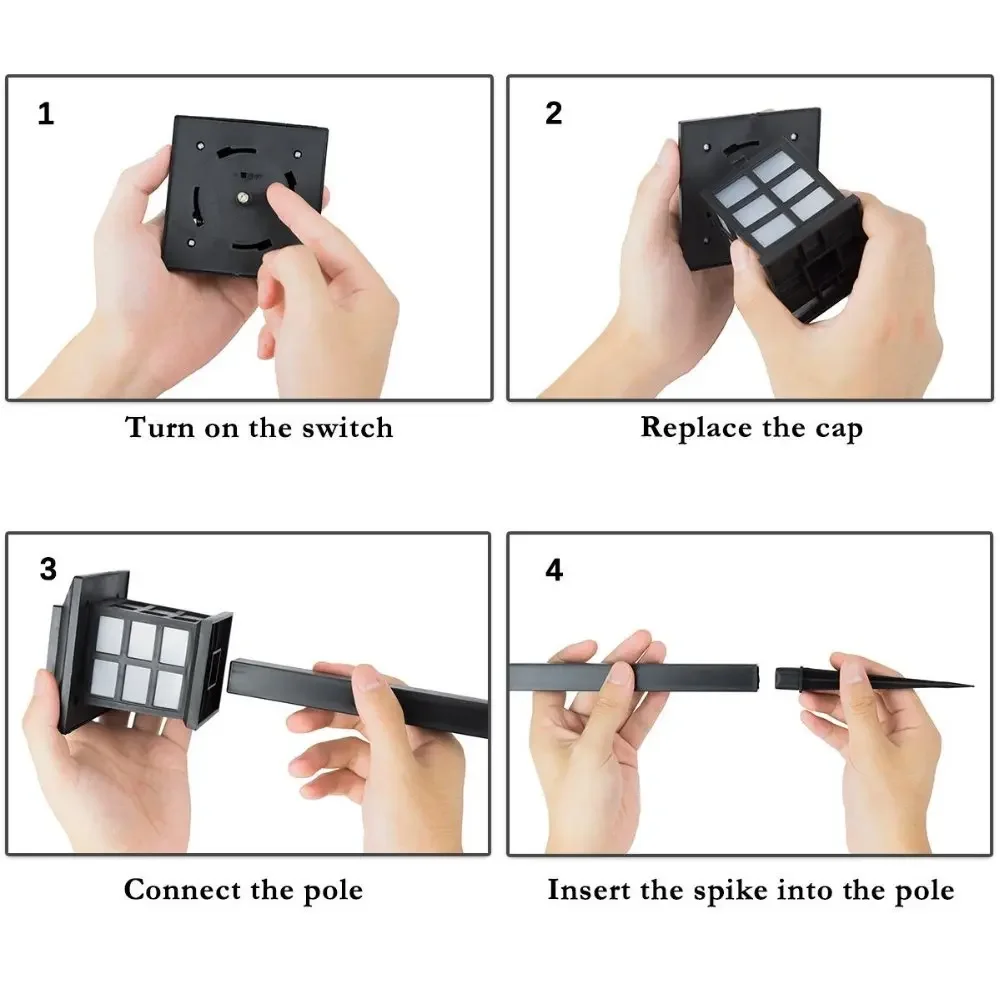 1

Turn on the switch

2

Replace the cap

3

Connect the pole

4

Insert the spike into the pole