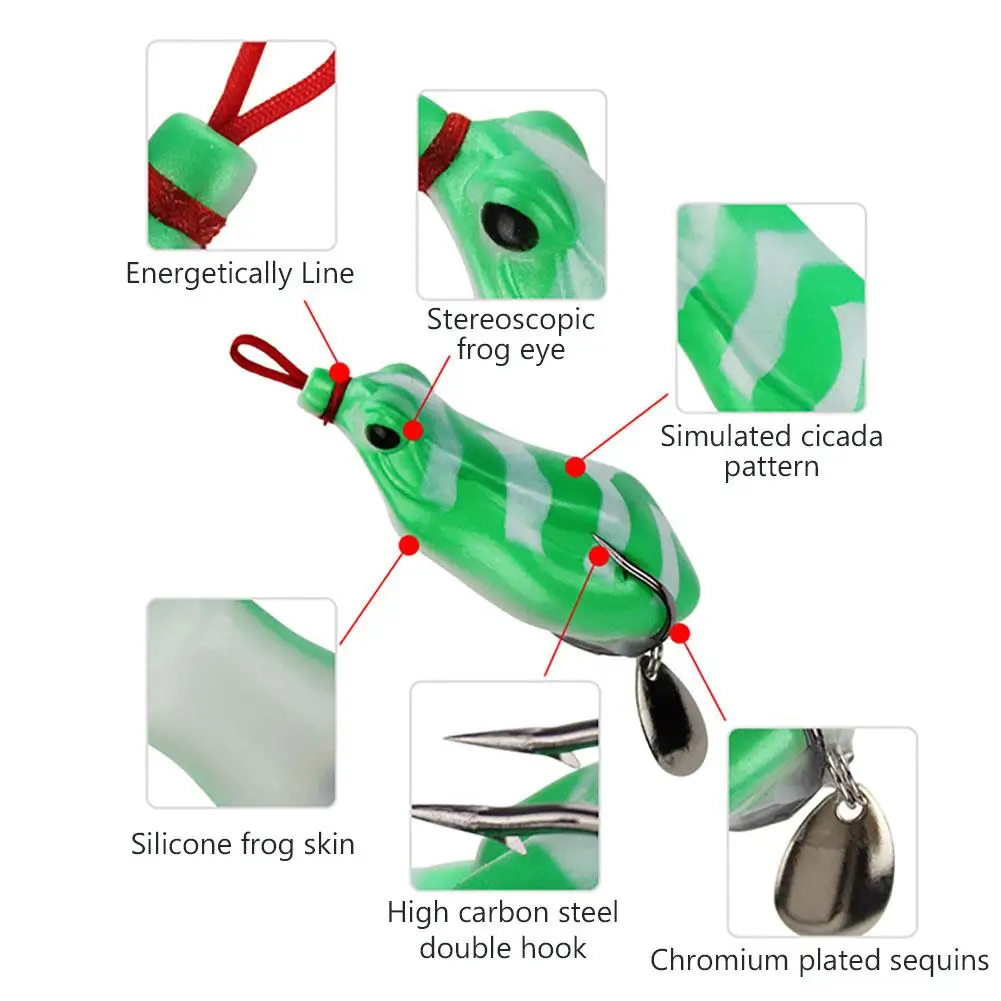 Energetically Line

Stereoscopic frog eye

Simulated cicada pattern

Silicone frog skin

High carbon steel double hook

Chromium plated sequins