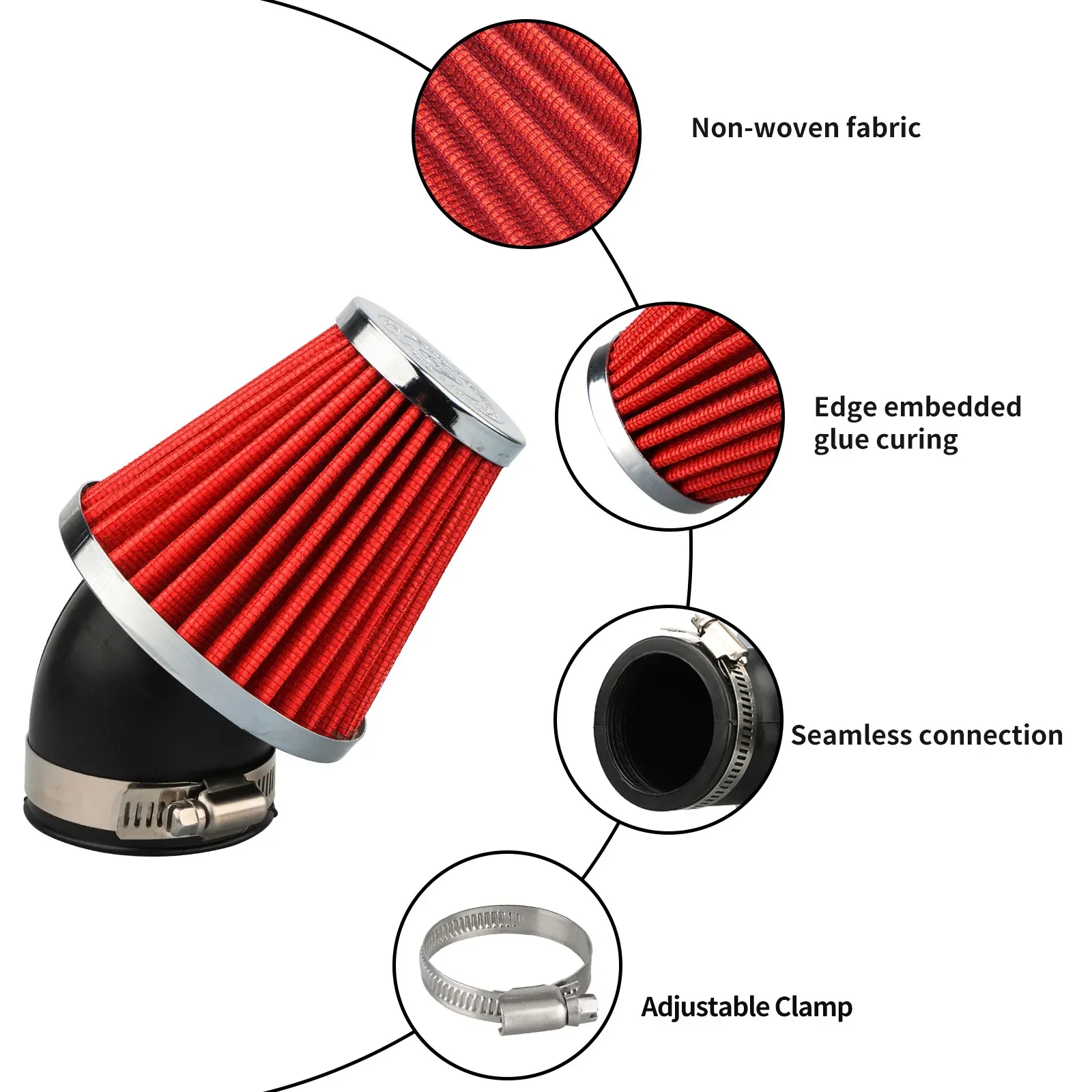 Non-woven fabric

Edge embedded glue curing

Seamless connection

Adjustable Clamp