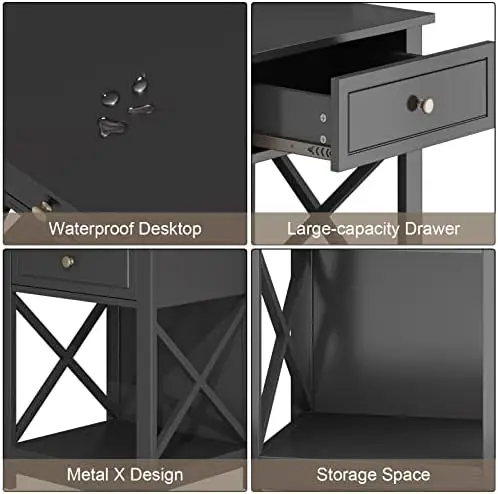 Waterproof Desktop

Large-capacity Drawer

Metal X Design

Storage Space