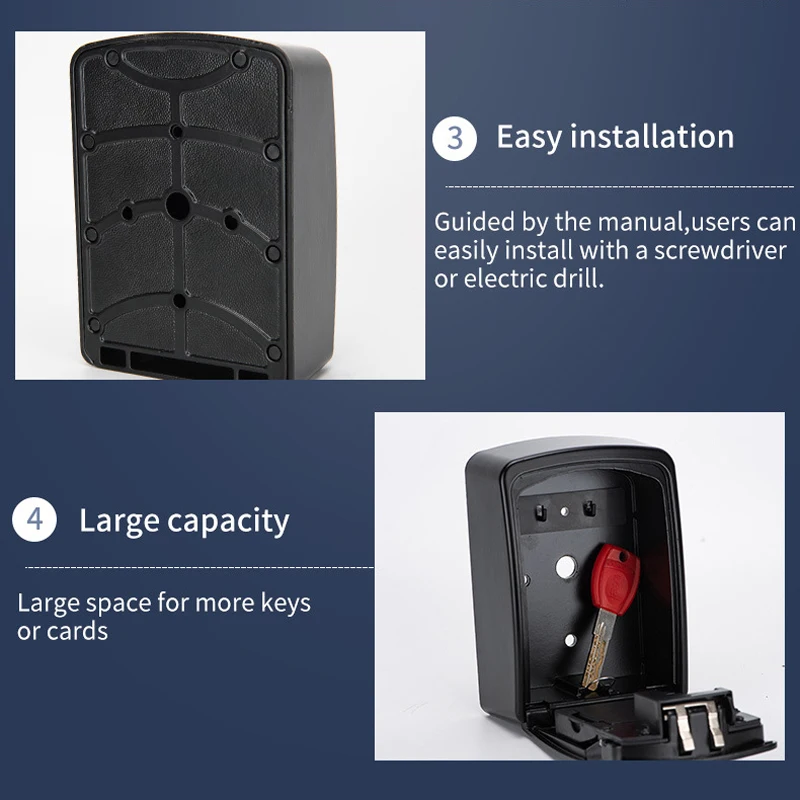 3 Easy installation

Guided by the manual,users can easily install with a screwdriver or electric drill.

4 Large capacity

Large space for more keys or cards