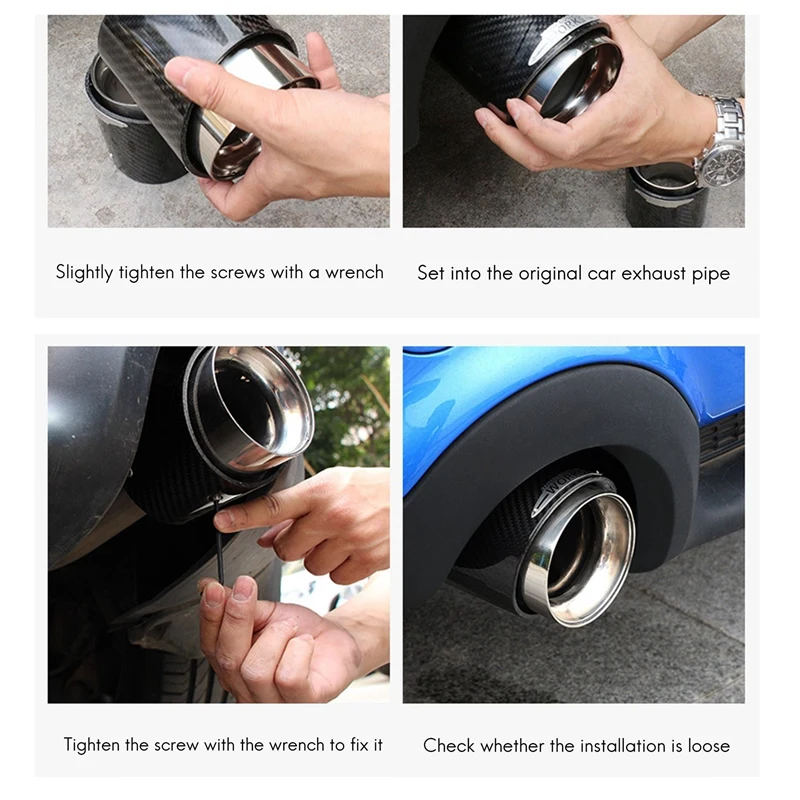 Slightly tighten the screws with a wrench

Set into the original car exhaust pipe

Tighten the screw with the wrench to fix it

Check whether the installation is loose