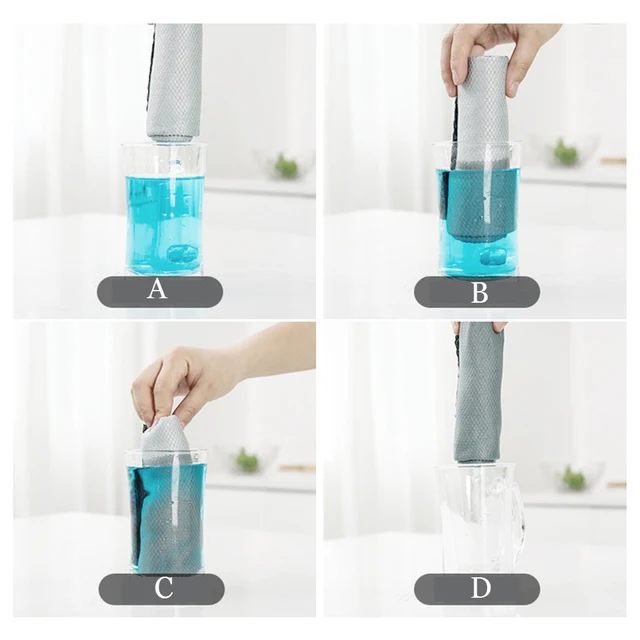 A

B

C

D