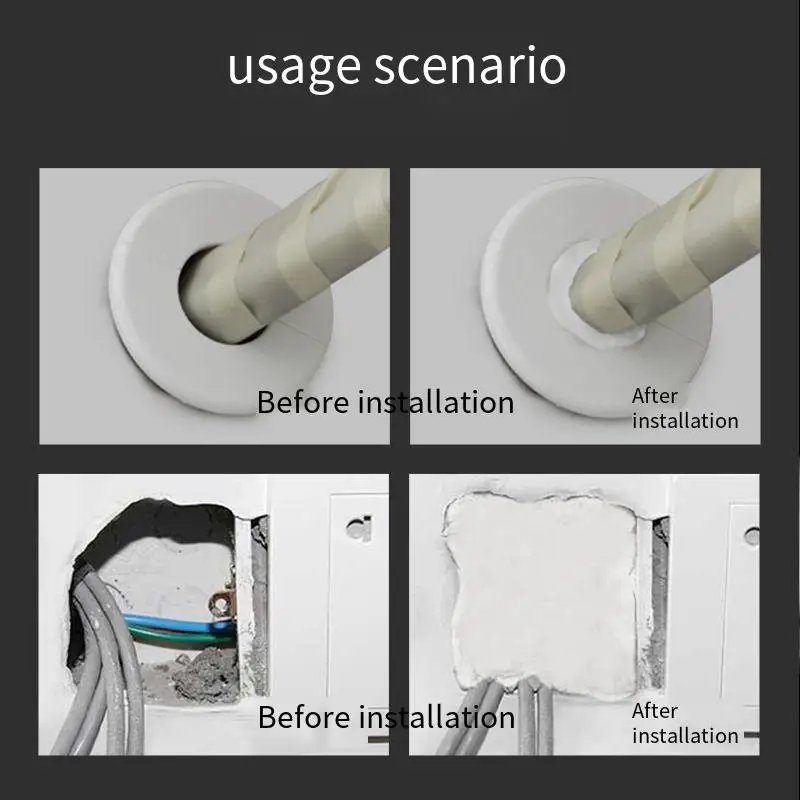 usage scenario

Before installation

After installation

Before installation

After installation